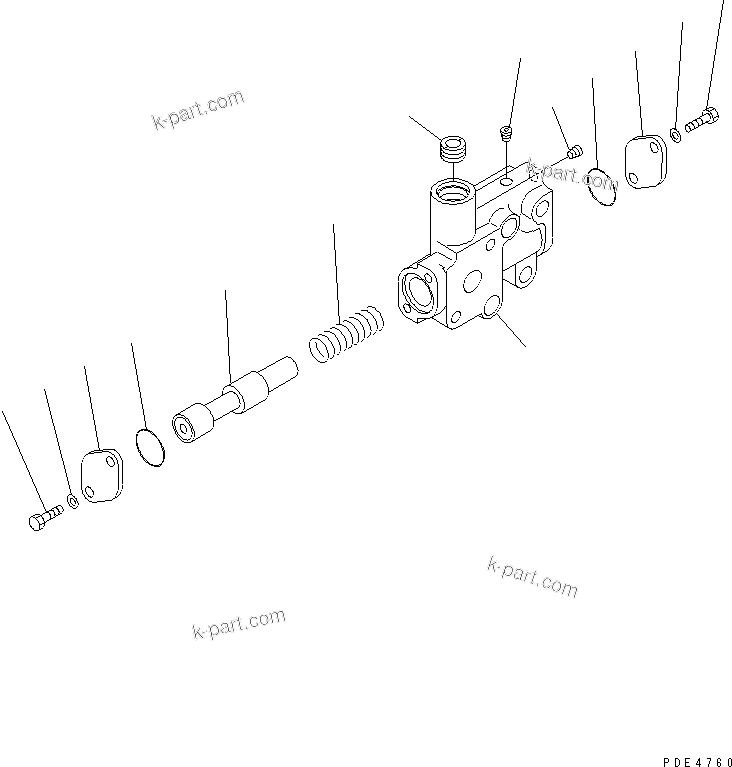 k-part.com

k-part.com

k-part.com

k-part.com

PDE4760