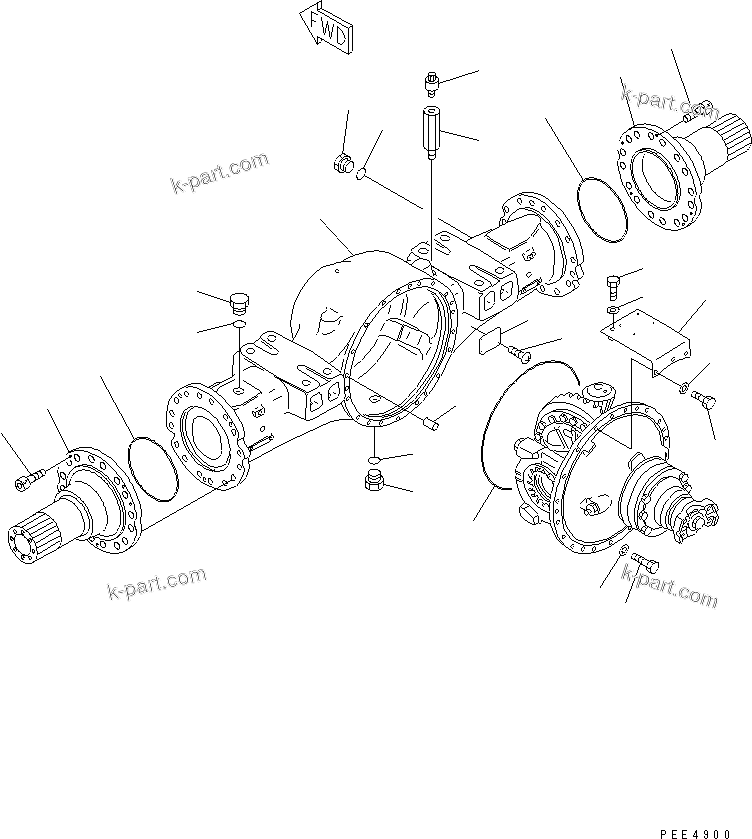 FWD

k-part.com

k-part.com

k-part.com

k-part.com

PEE4900