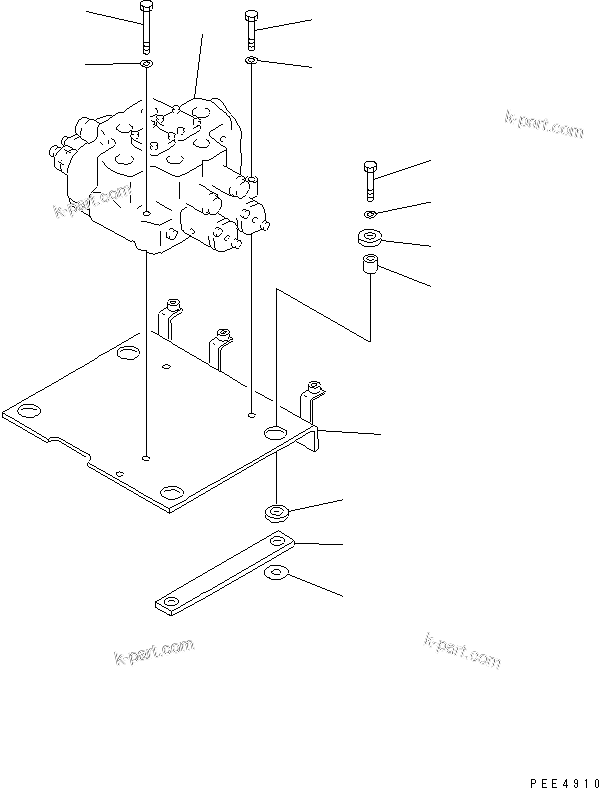 k-part.com

k-part.com

k-part.com

k-part.com

PEE4910