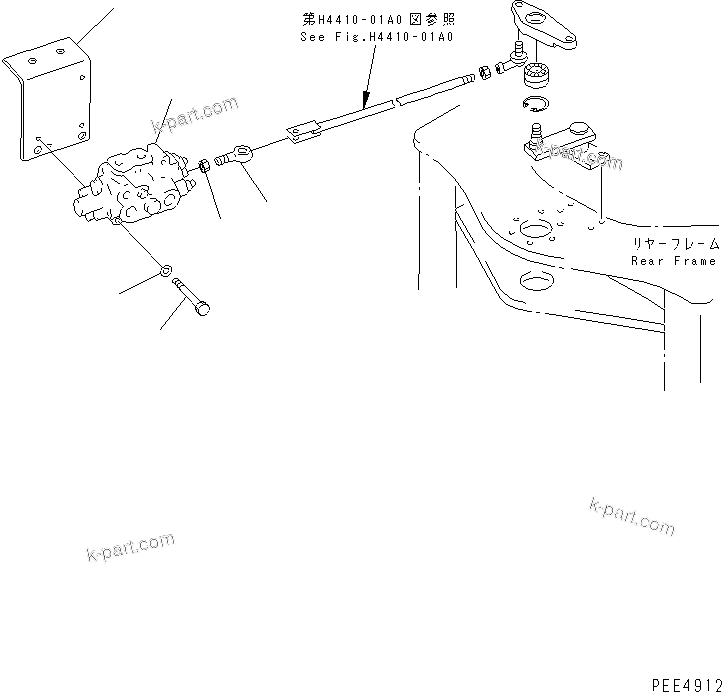 第H4410-01A0 図参照
See Fig.H4410-01A0

k-part.com

k-part.com

リヤーフレーム
Rear Frame

k-part.com

k-part.com

PEE4912