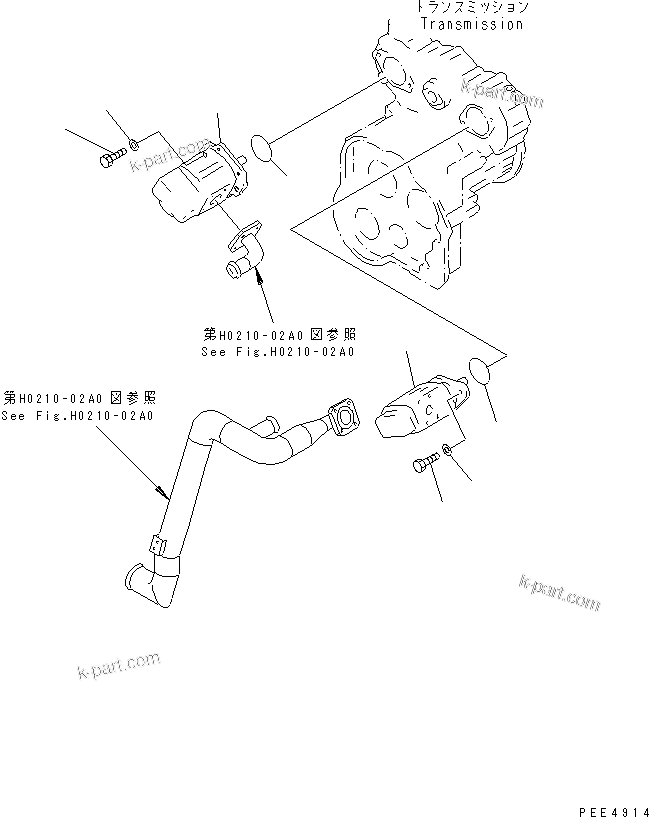 トランスミッション
Transmission

k-part.com

k-part.com

第H0210-02A0 図参照
See Fig.H0210-02A0

第H0210-02A0 図参照
See Fig.H0210-02A0

k-part.com

k-part.com

PEE4914