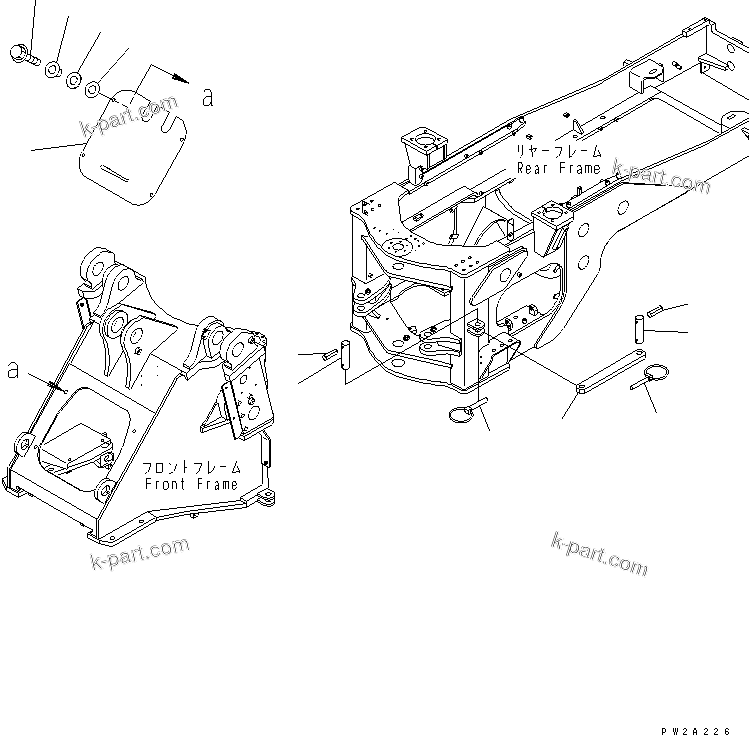 a

k-part.com

リヤーフレーム
Rear Frame

k-part.com

a

フロントフレーム
Front Frame

k-part.com

k-part.com

PW2A226