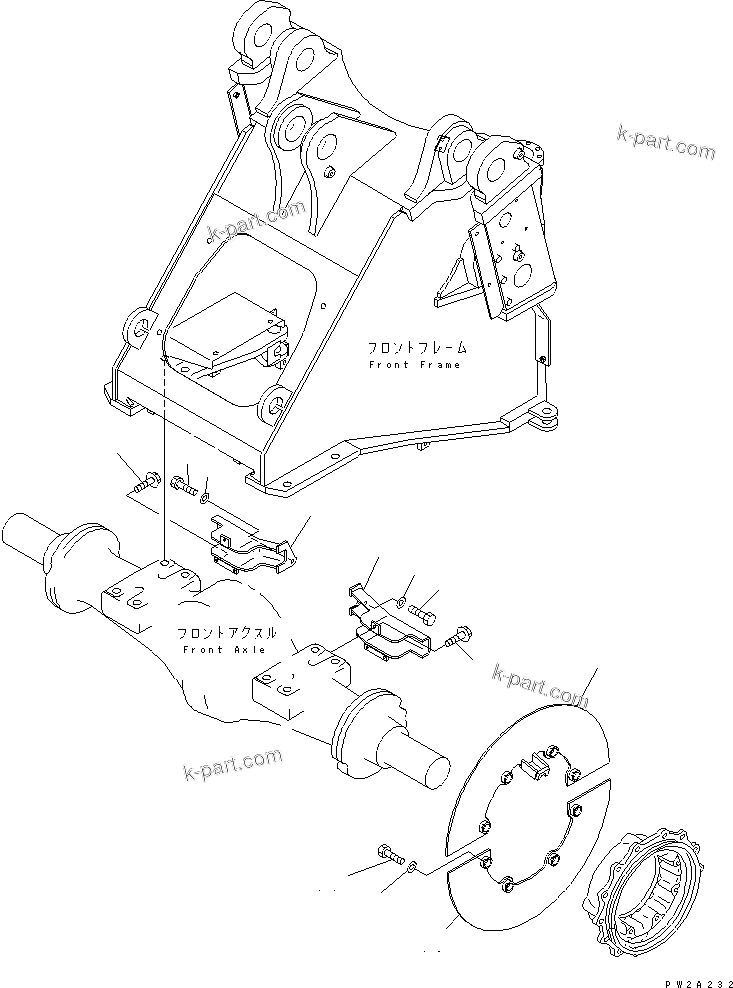 k-part.com

k-part.com

フロントフレーム
Front Frame

フロントアクスル
Front Axle

k-part.com

k-part.com

PW2A232