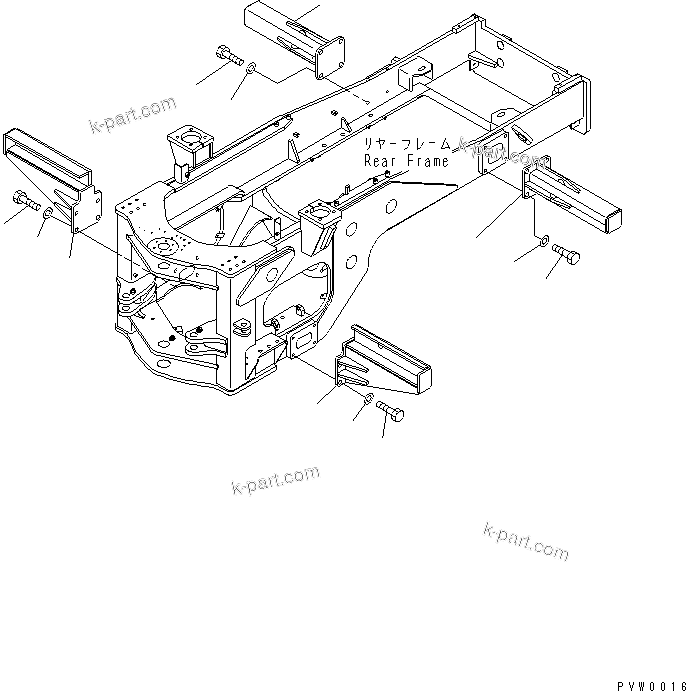 k-part.com

リヤーフレーム
Rear Frame

k-part.com

k-part.com

k-part.com

PVW0016