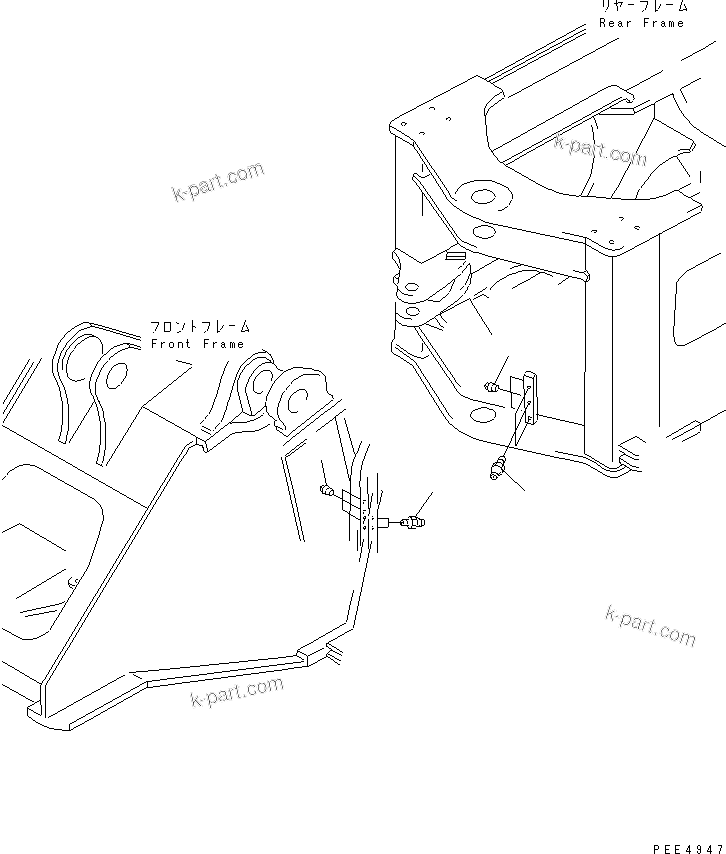 リヤーフレーム
Rear Frame

k-part.com

k-part.com

フロントフレーム
Front Frame

k-part.com

k-part.com

PEE4947