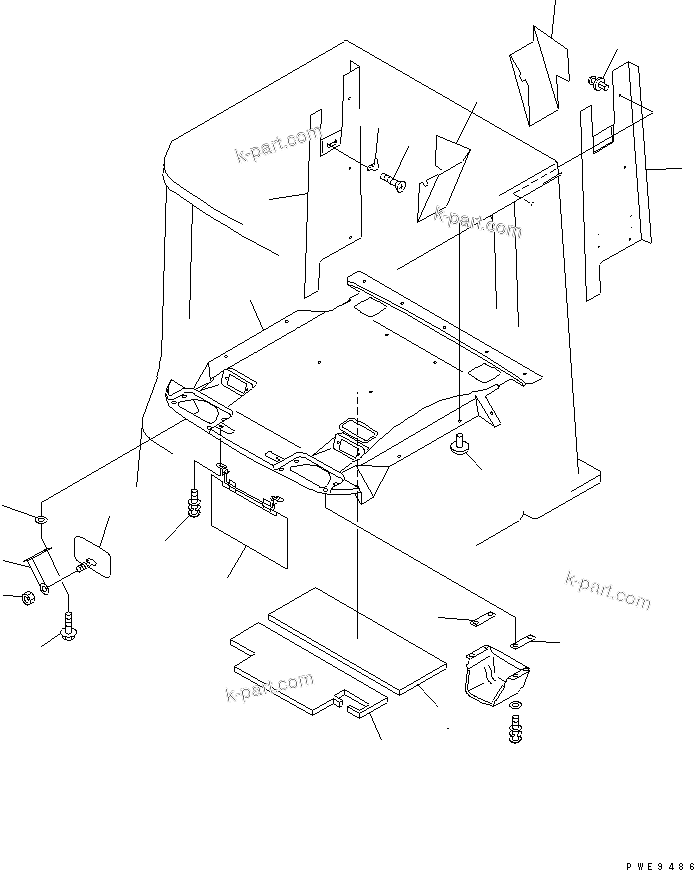 k-part.com
k-part.com
k-part.com
k-part.com
PWE9486