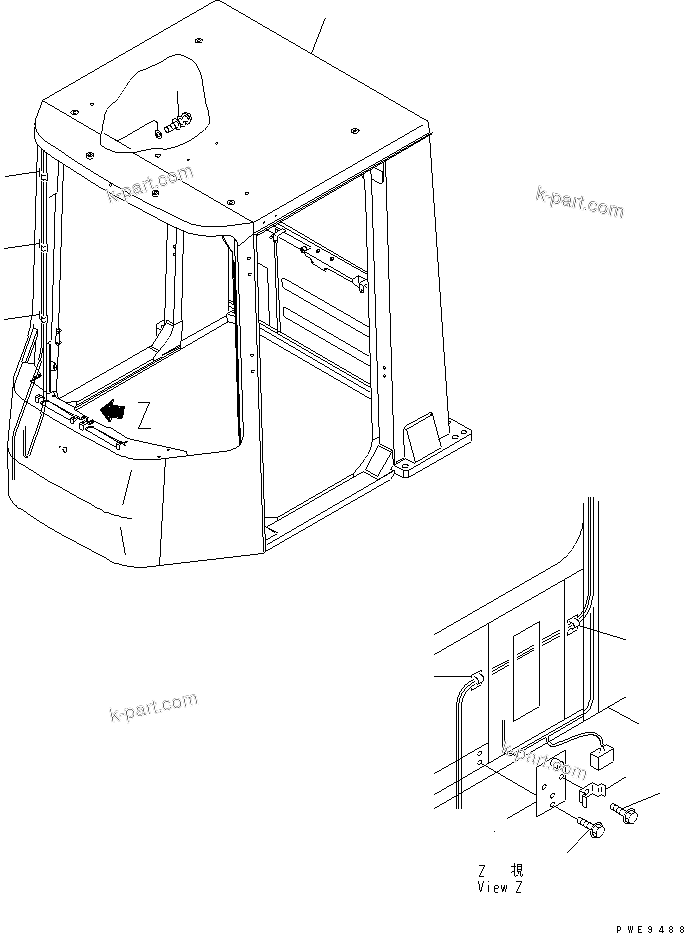 k-part.com

k-part.com

Z

k-part.com

k-part.com

Z 視
View Z

PWE9488