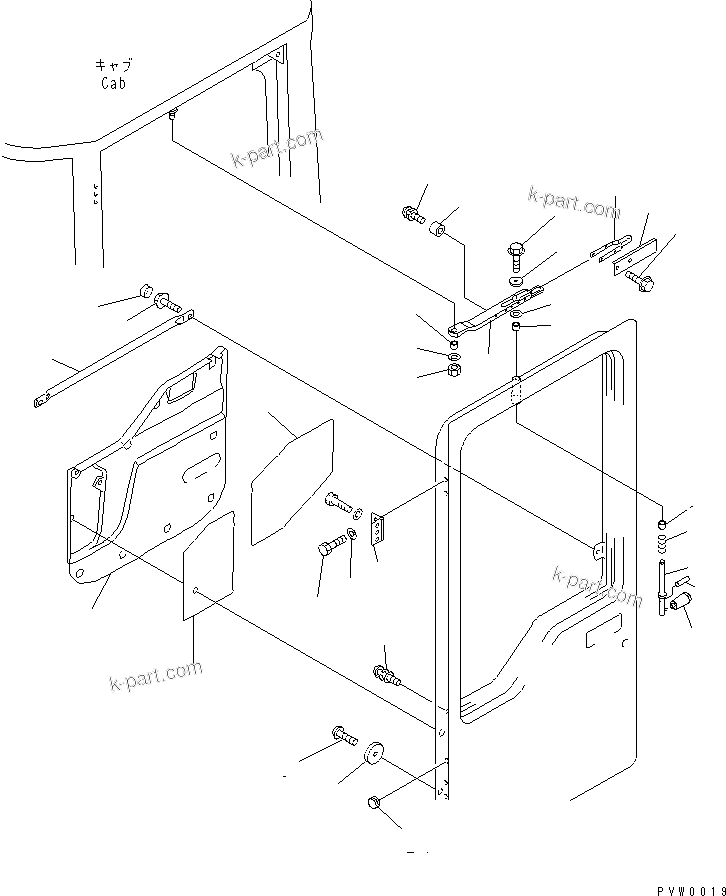 キャブ
Cab

k-part.com
k-part.com
k-part.com
k-part.com

PVW0019