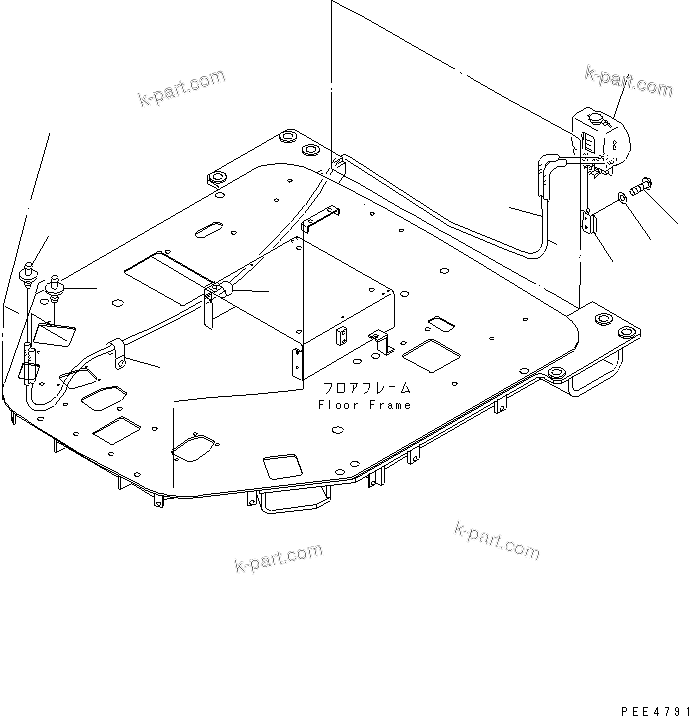 k-part.com

k-part.com

フロアフレーム
Floor Frame

k-part.com

k-part.com

PEE4791