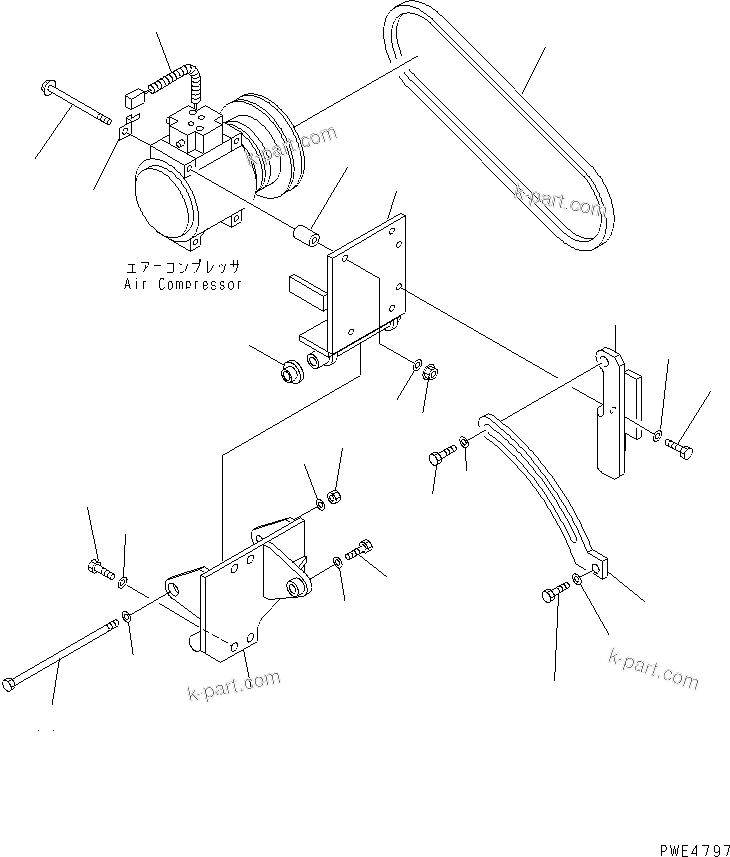 k-part.com
k-part.com
エアーコンプレッサ
Air Compressor
k-part.com
k-part.com
PWE4797