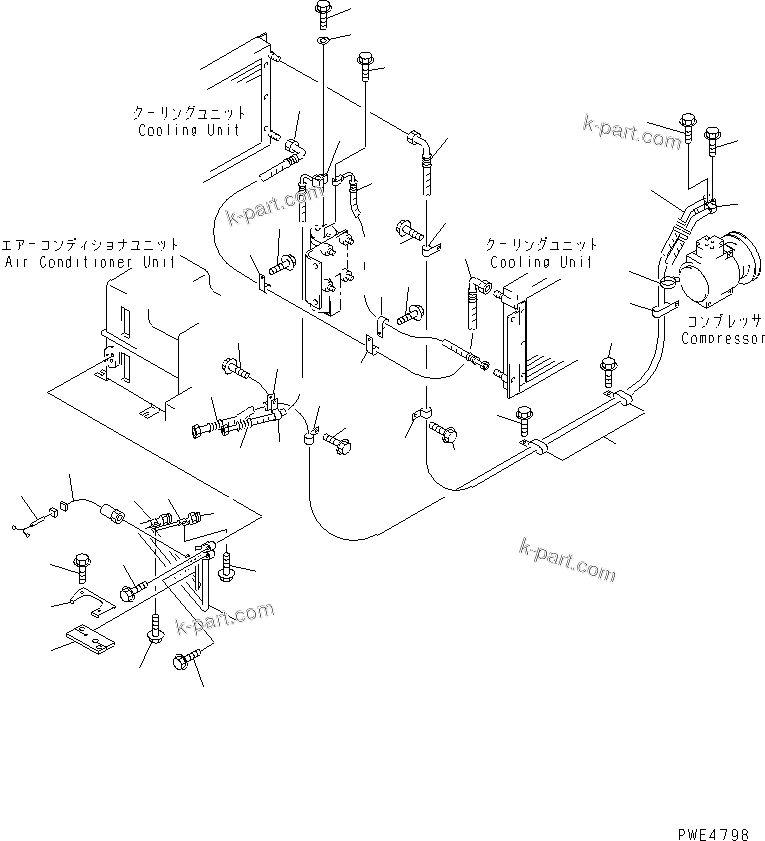 クーリングユニット
Cooling Unit

k-part.com

k-part.com

エアーコンディショナユニット
Air Conditioner Unit

クーリングユニット
Cooling Unit

コンプレッサ
Compressor

k-part.com

k-part.com

PWE4798