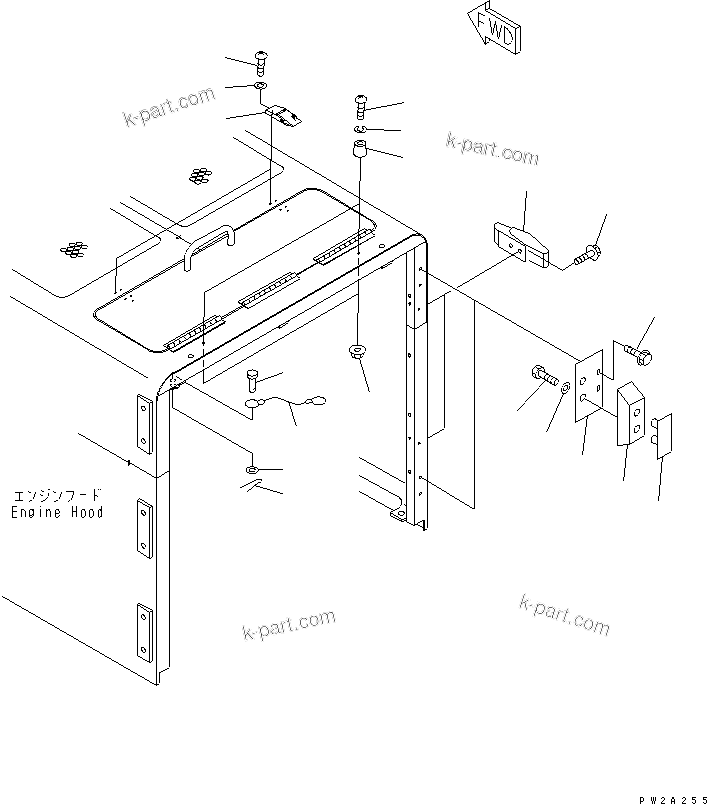 FWD

k-part.com

k-part.com

エンジンフード
Engine Hood

k-part.com

k-part.com

PW2A255