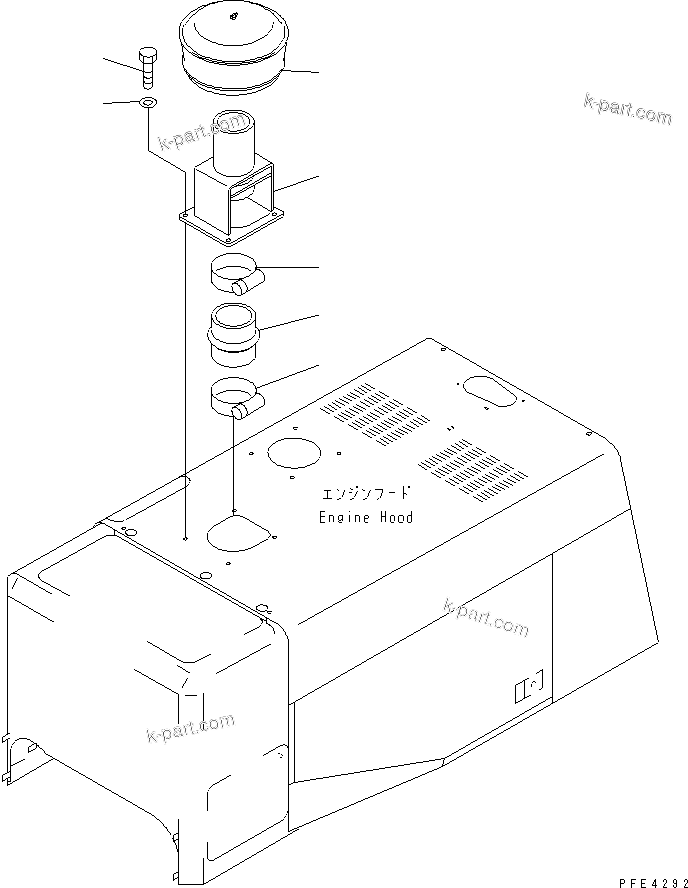 k-part.com

k-part.com

エンジンフード
Engine Hood

k-part.com

k-part.com

PFE4292