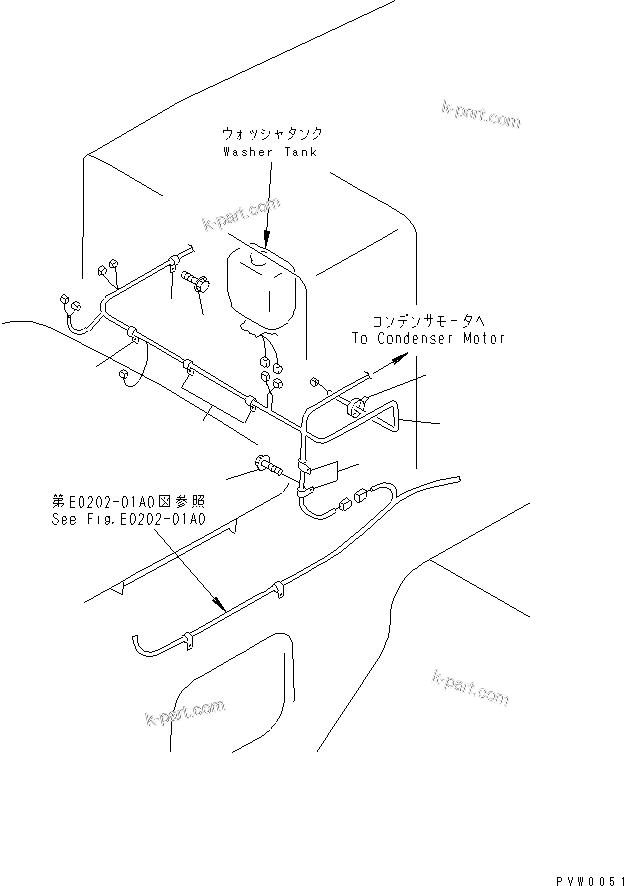 k-part.com

ウォッシャタンク
Washer Tank

k-part.com

コンデンサモータへ
To Condenser Motor

第E0202-01A0図参照
See Fig.E0202-01A0

k-part.com

k-part.com

PVW0051