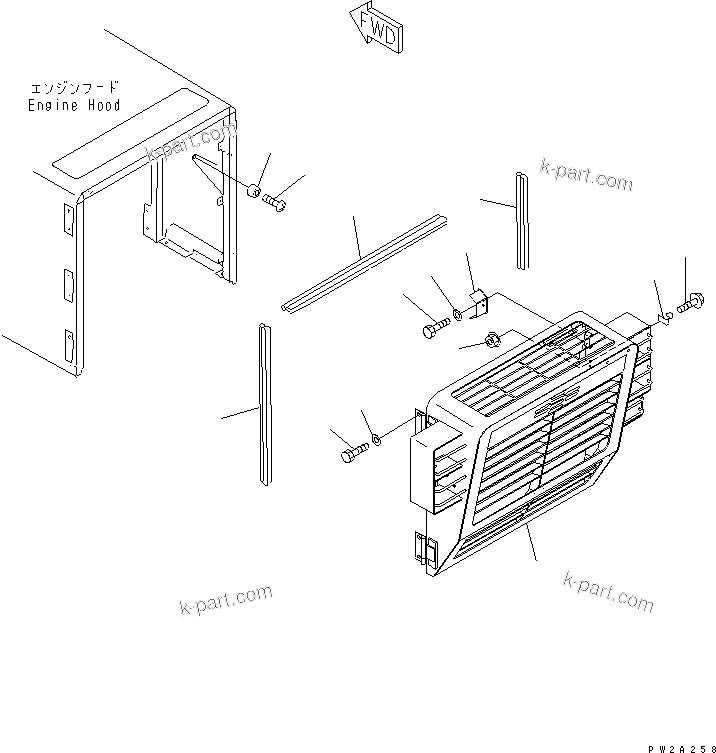 FWD

エンジンフード
Engine Hood

k-part.com

k-part.com

k-part.com

k-part.com

PW2A258