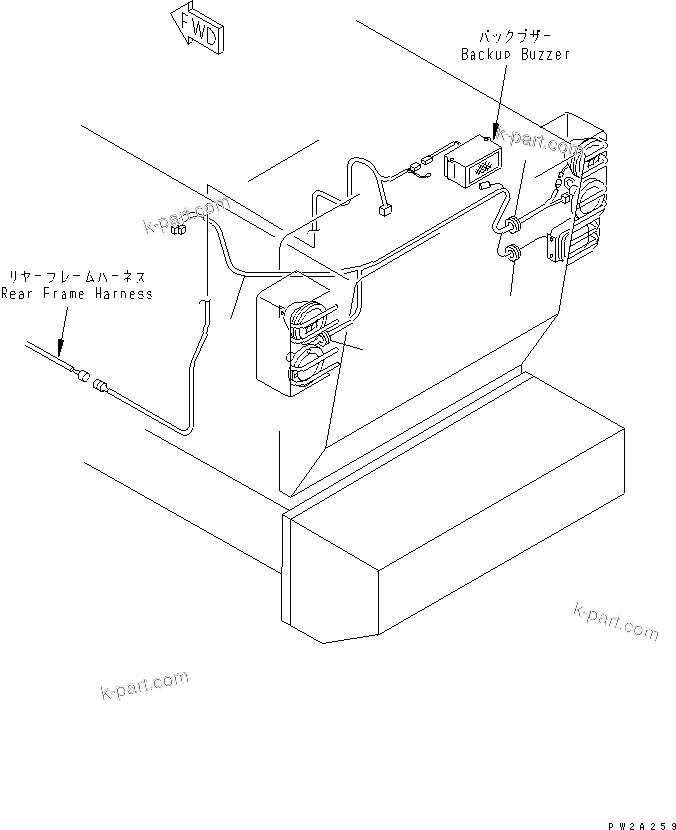 FWD

バックブザー
Backup Buzzer

k-part.com

k-part.com

リヤーフレームハーネス
Rear Frame Harness

k-part.com

k-part.com

PW2A259