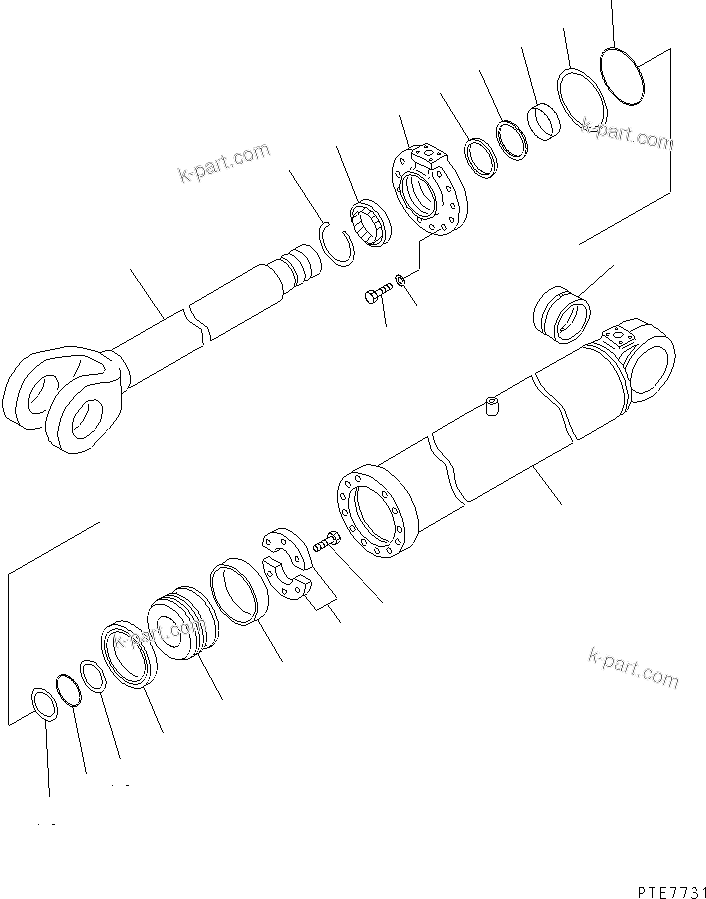 k-part.com

k-part.com

k-part.com

k-part.com

PTE7731