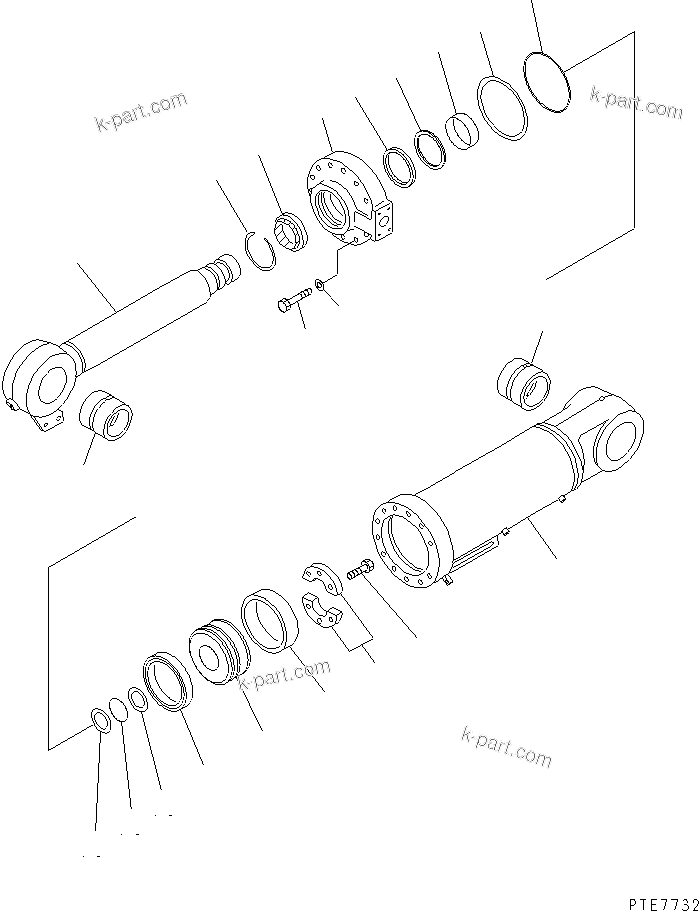 k-part.com

k-part.com

k-part.com

k-part.com

PTE7732