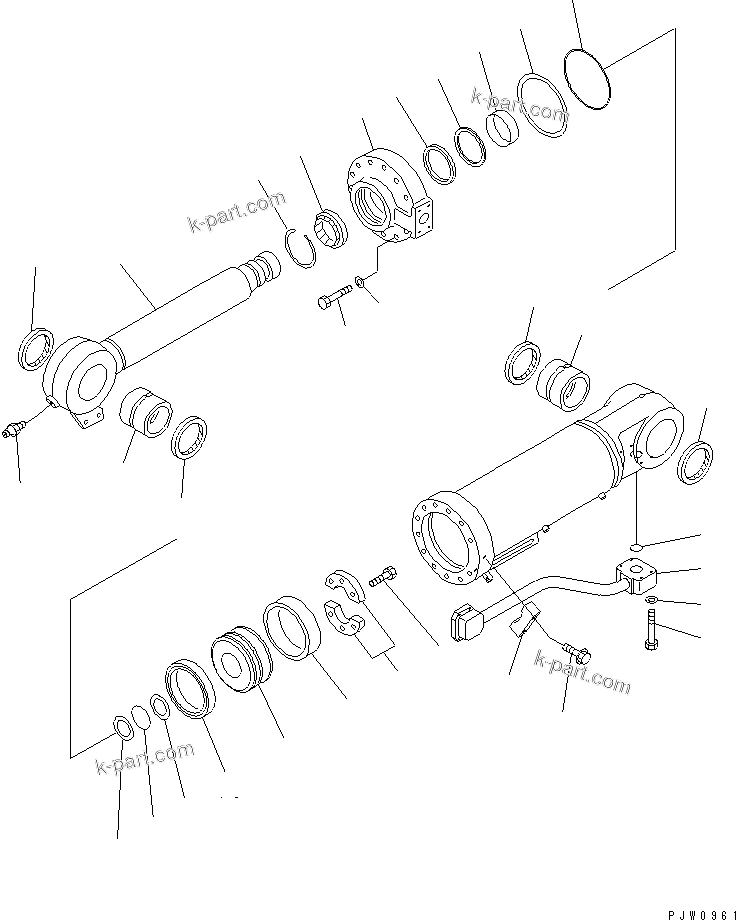 k-part.com
k-part.com
k-part.com
k-part.com
PJW0961