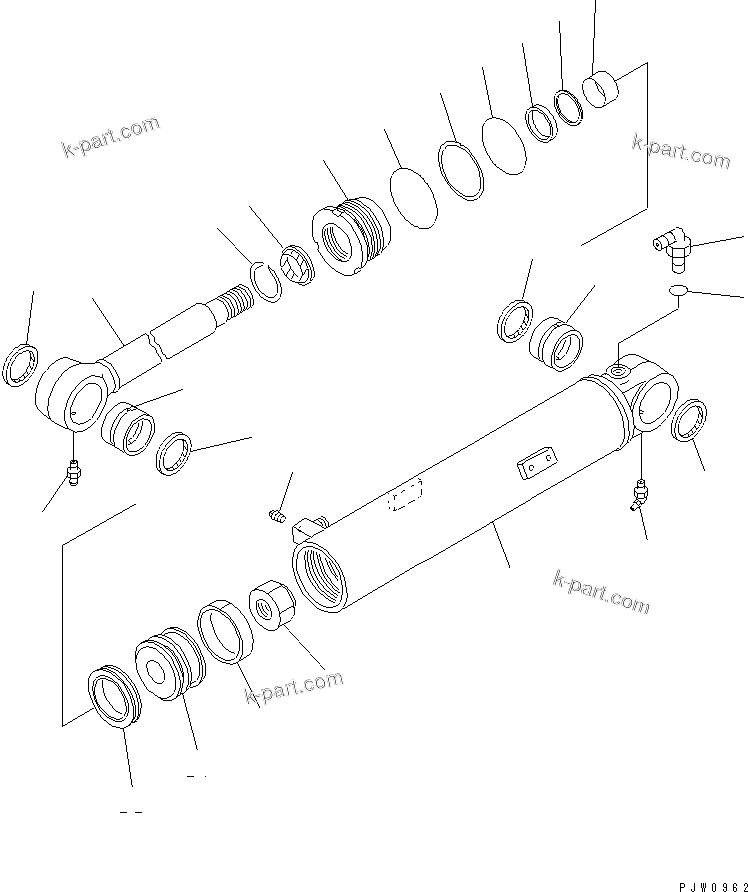 k-part.com

k-part.com

k-part.com

k-part.com

PJW0962