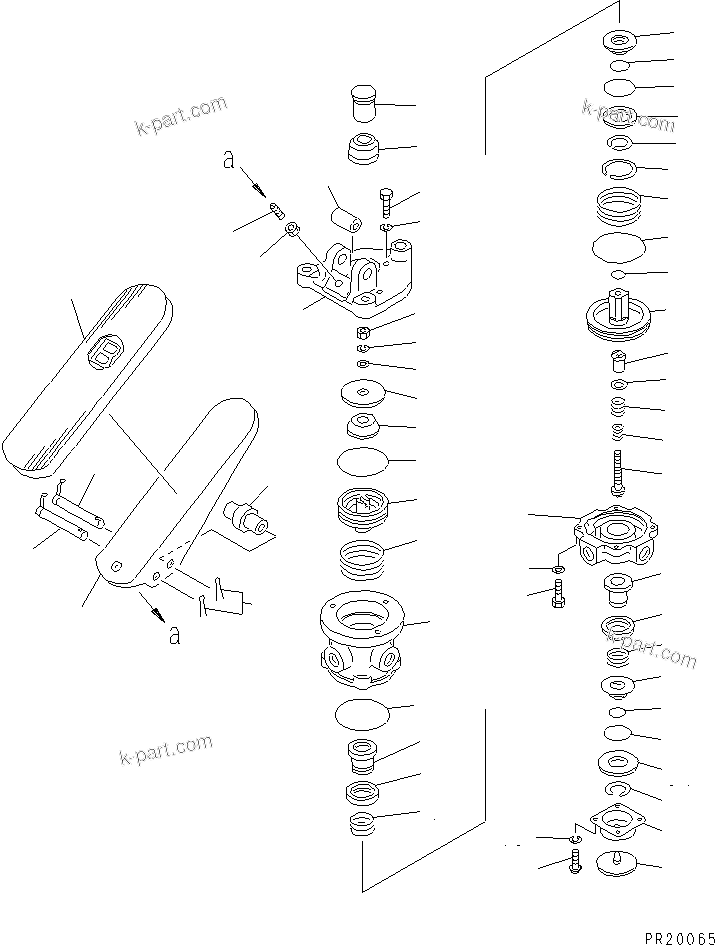 k-part.com
k-part.com
a
a
k-part.com
k-part.com
PR20065