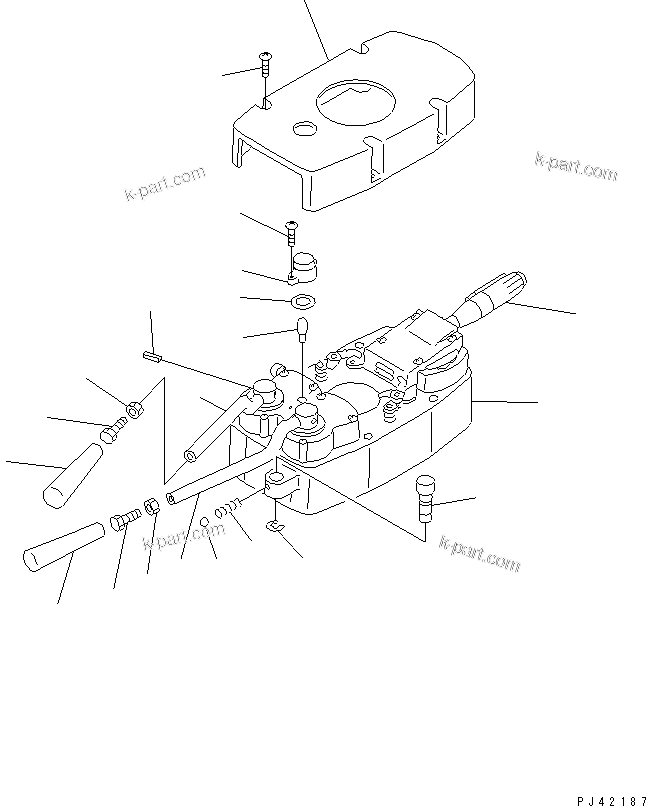 k-part.com

k-part.com

k-part.com

k-part.com

PJ42187