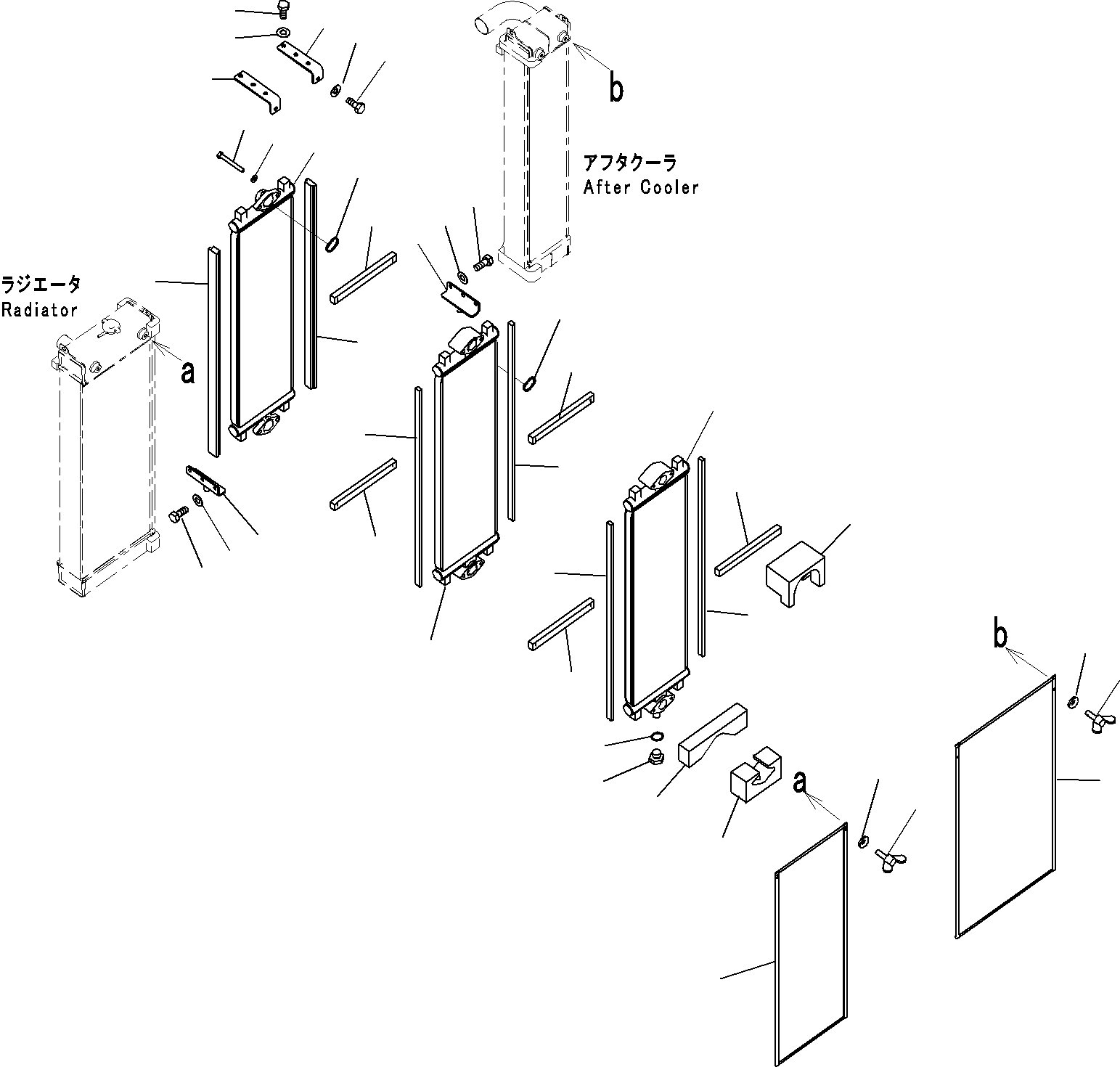 b

アフタクーラ
After Cooler

ラジエータ
Radiator

a

b

a