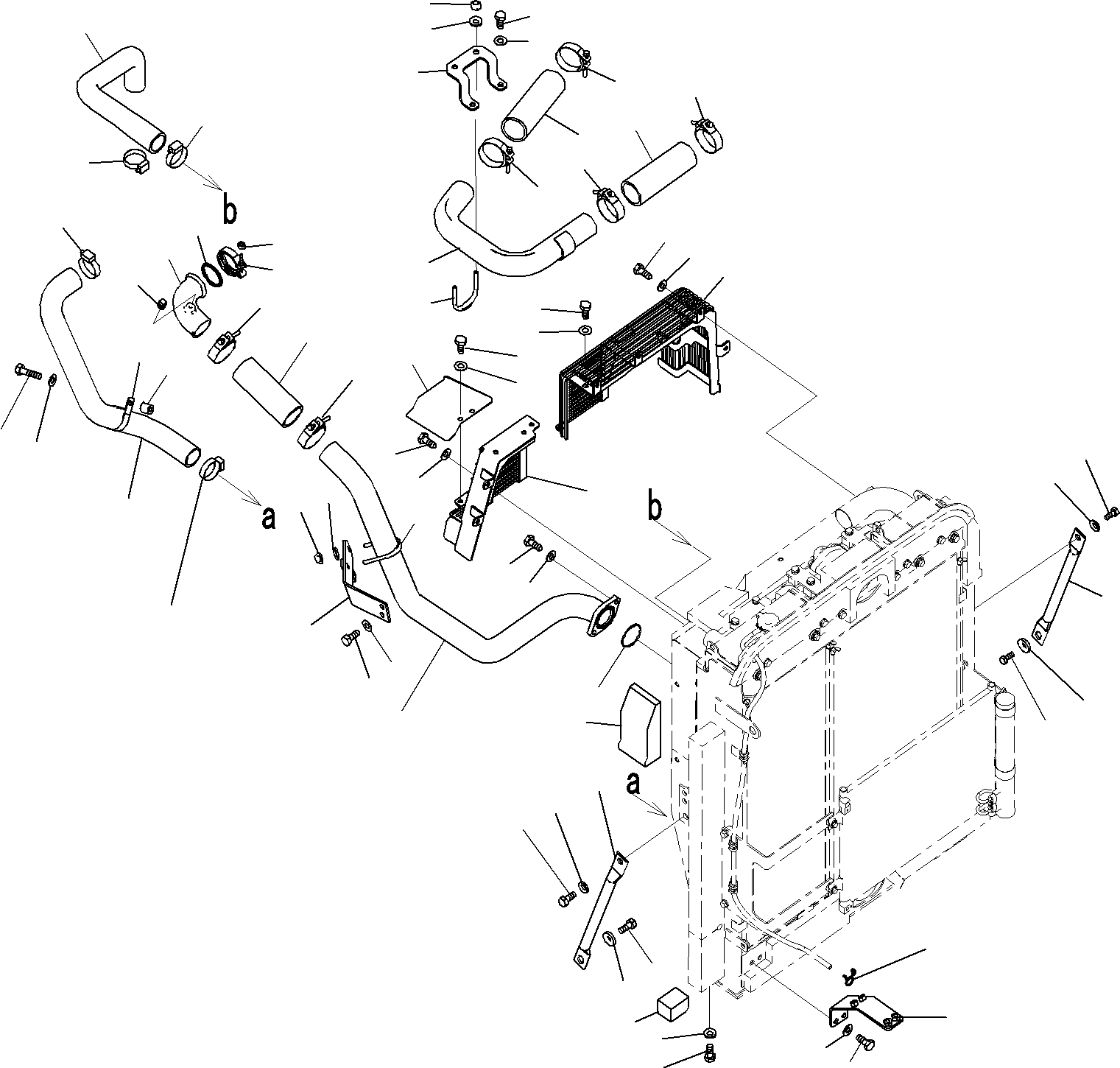 b

a

b

a