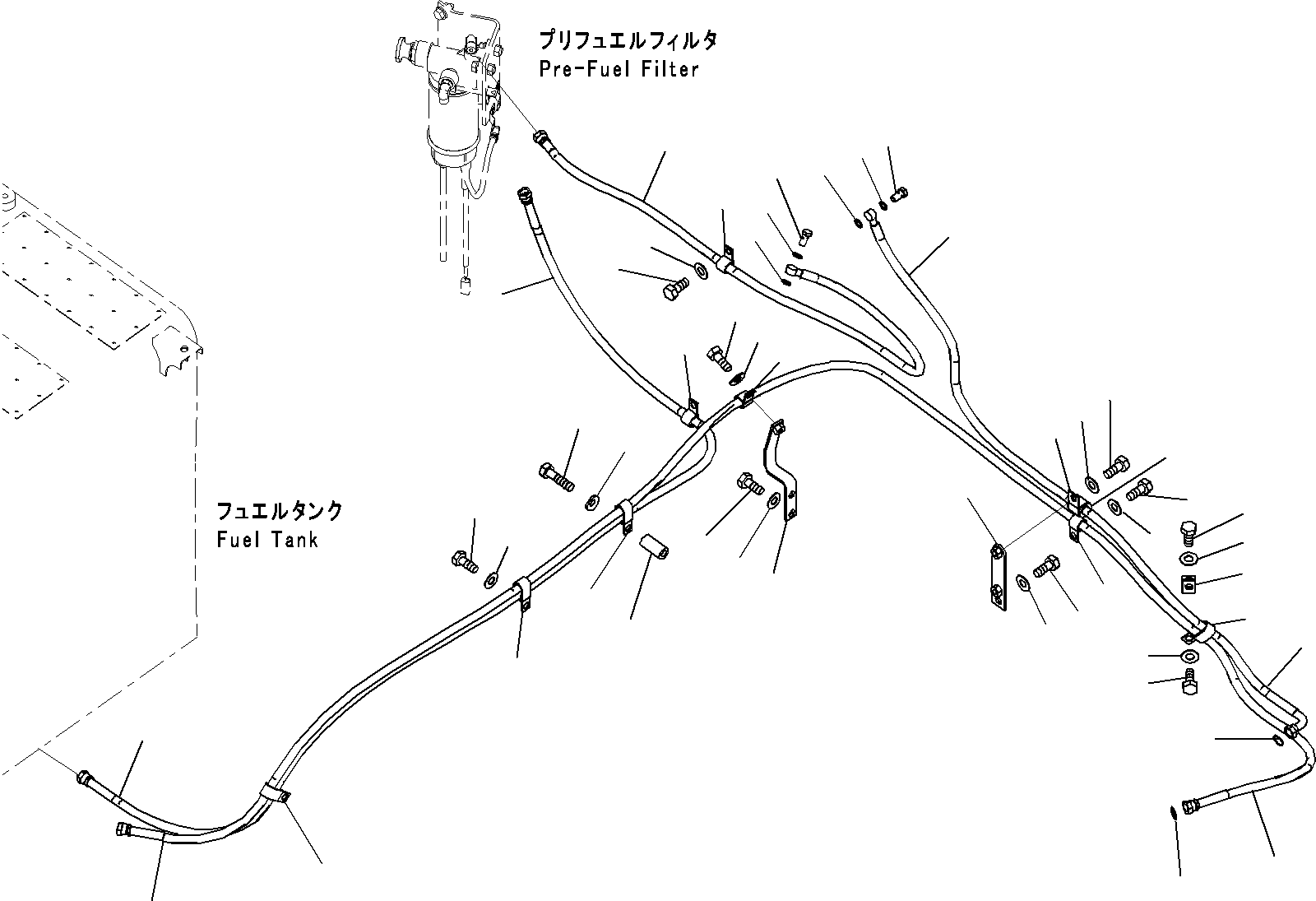 プリフュエルフィルタ
Pre-Fuel Filter

フュエルタンク
Fuel Tank