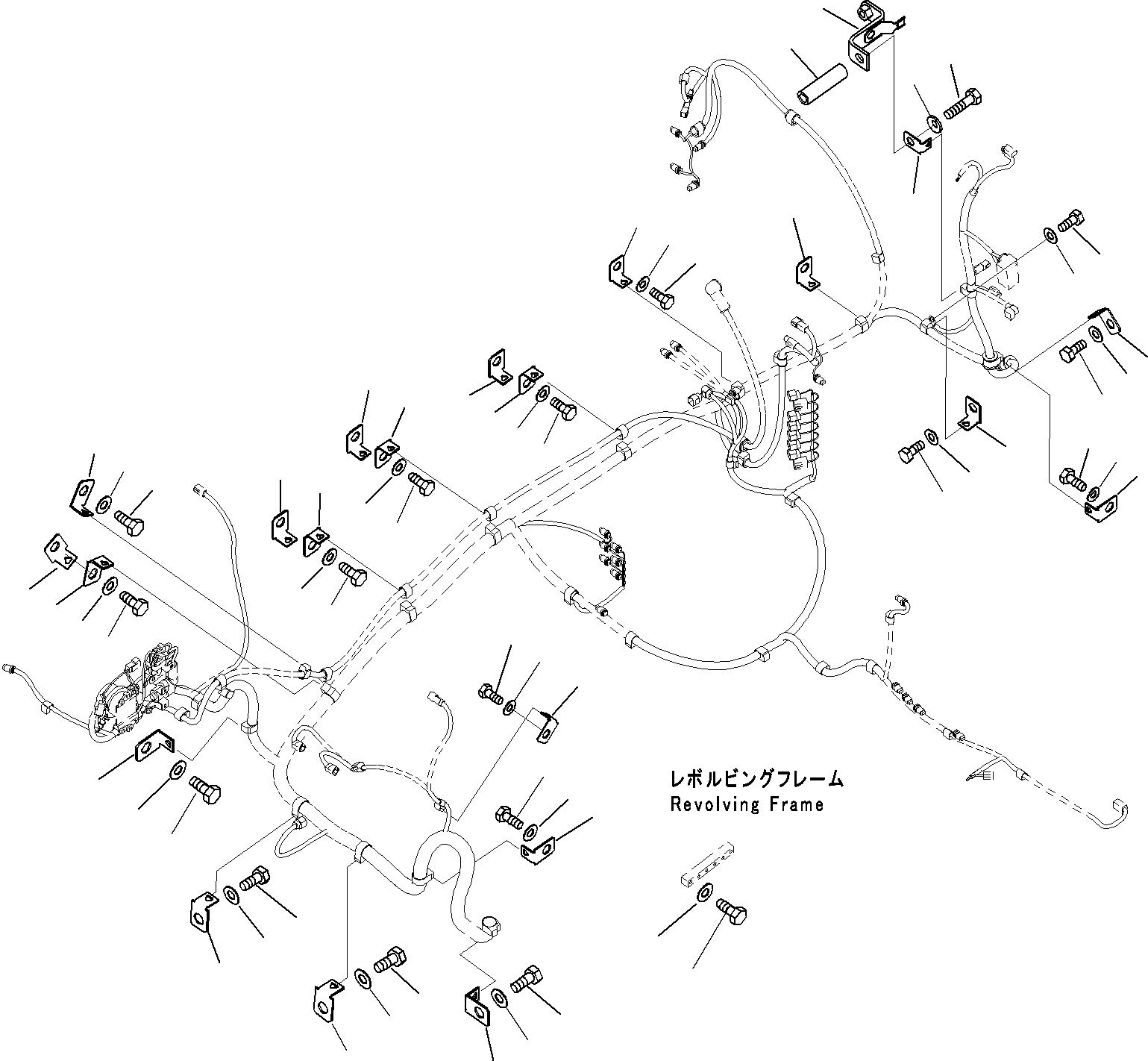 レボルビングフレーム
Revolving Frame