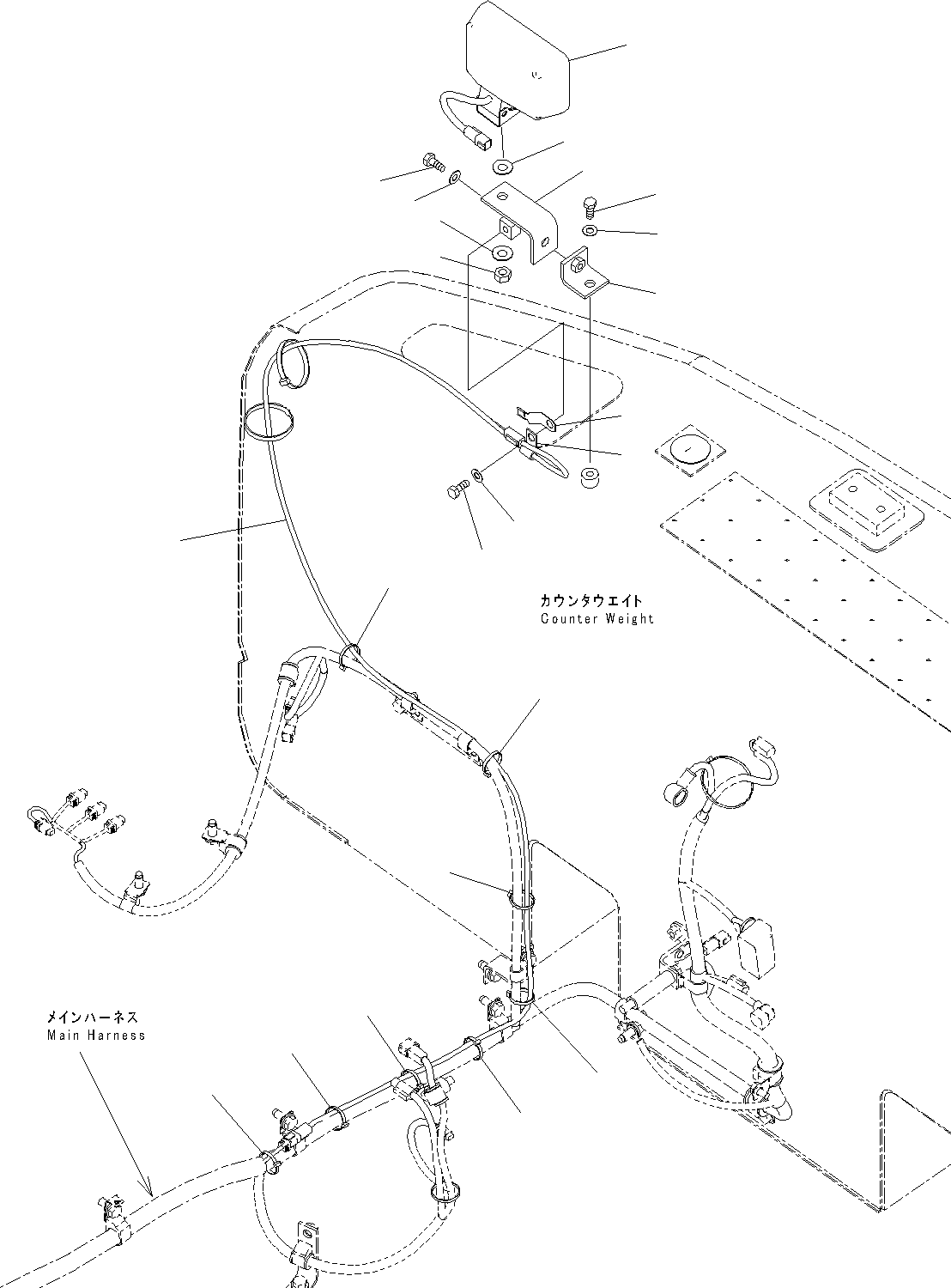 カウンタウエイト
Counter Weight

メインハーネス
Main Harness