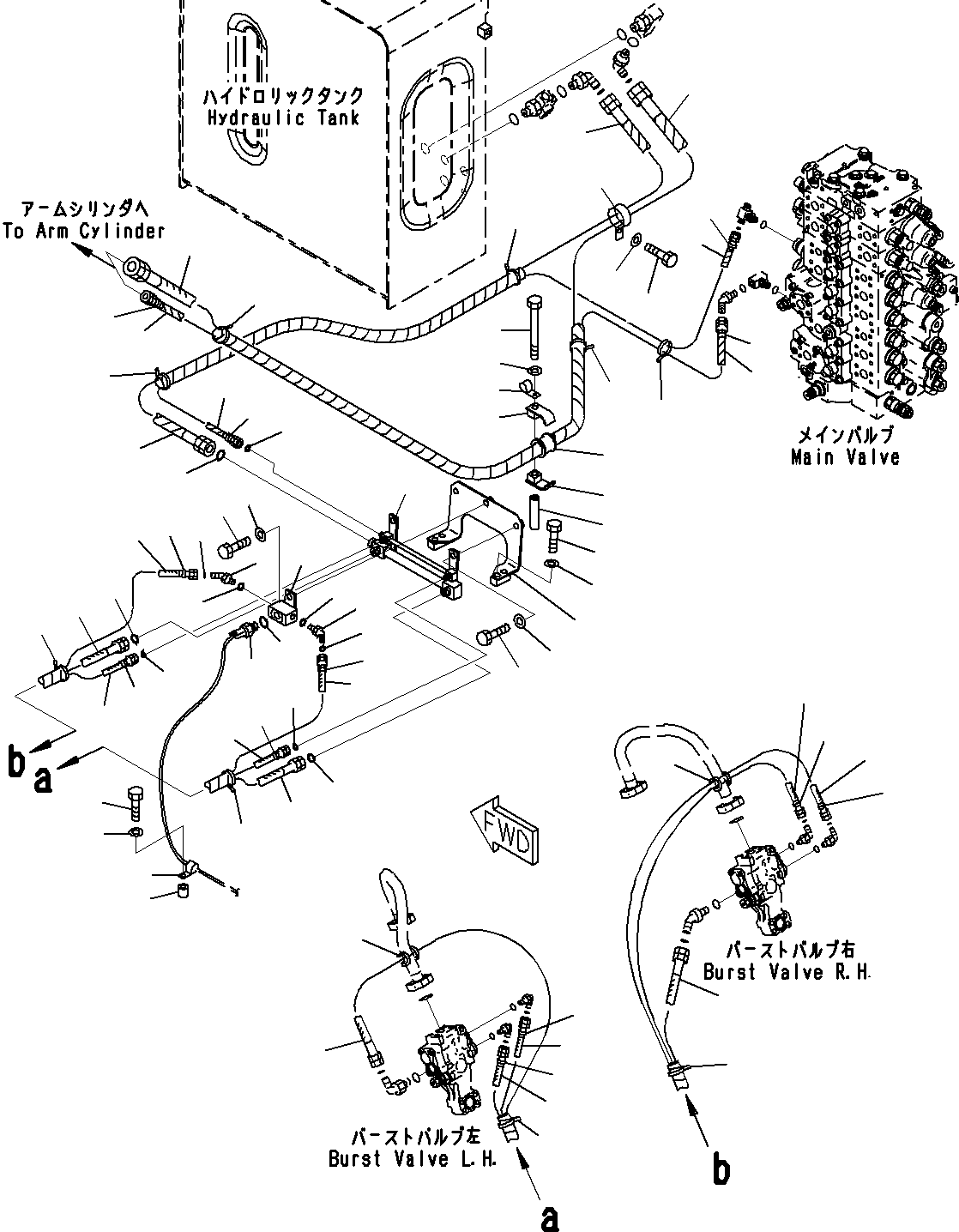 ハイドロリックタンク
Hydraulic Tank

アームシリンダへ
To Arm Cylinder

メインバルブ
Main Valve

b
a

FWD

バーストバルブ右
Burst Valve R.H.

バーストバルブ左
Burst Valve L.H.

a

b