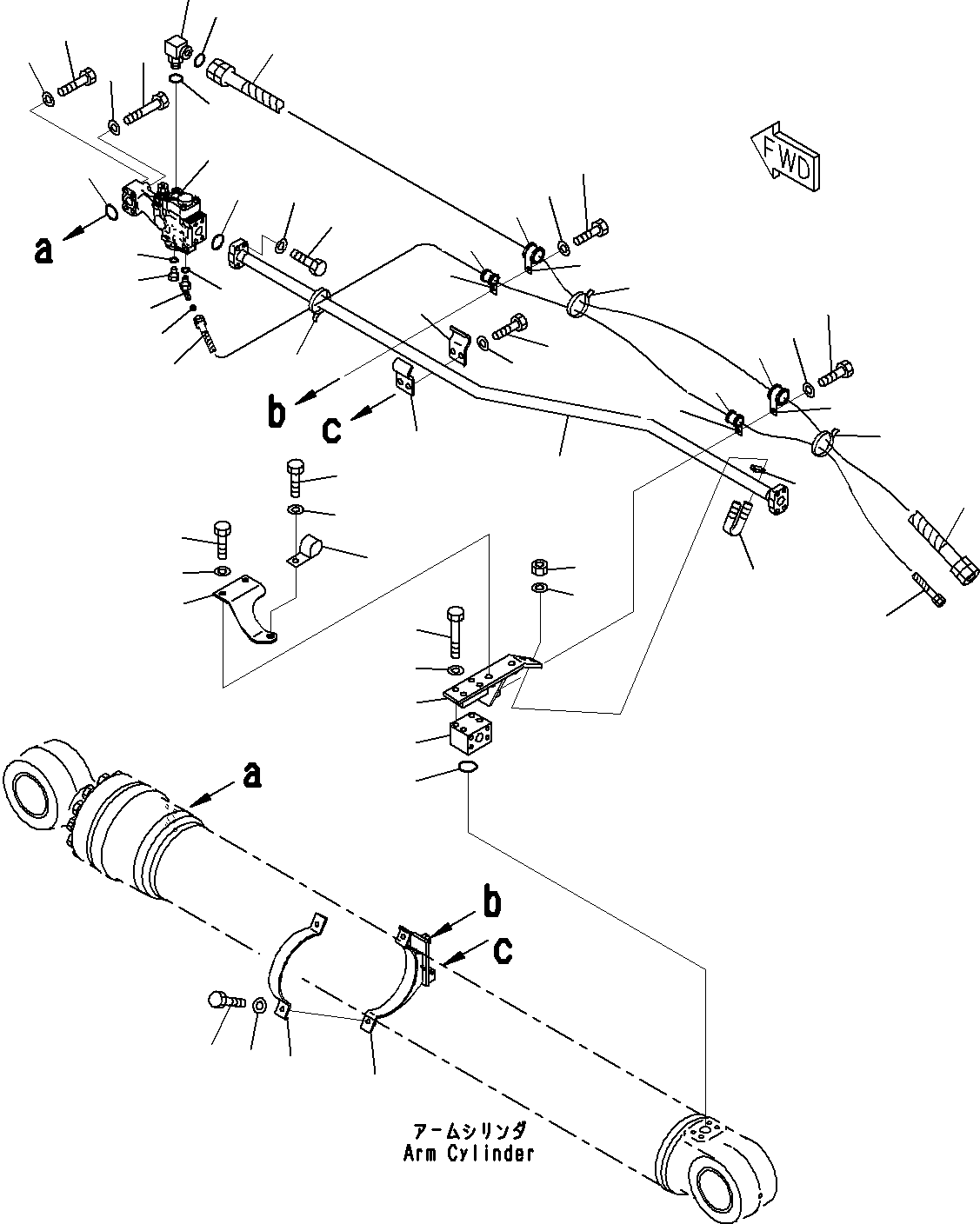 FWD

a

b

c

a

b

c

アームシリンダ
Arm Cylinder