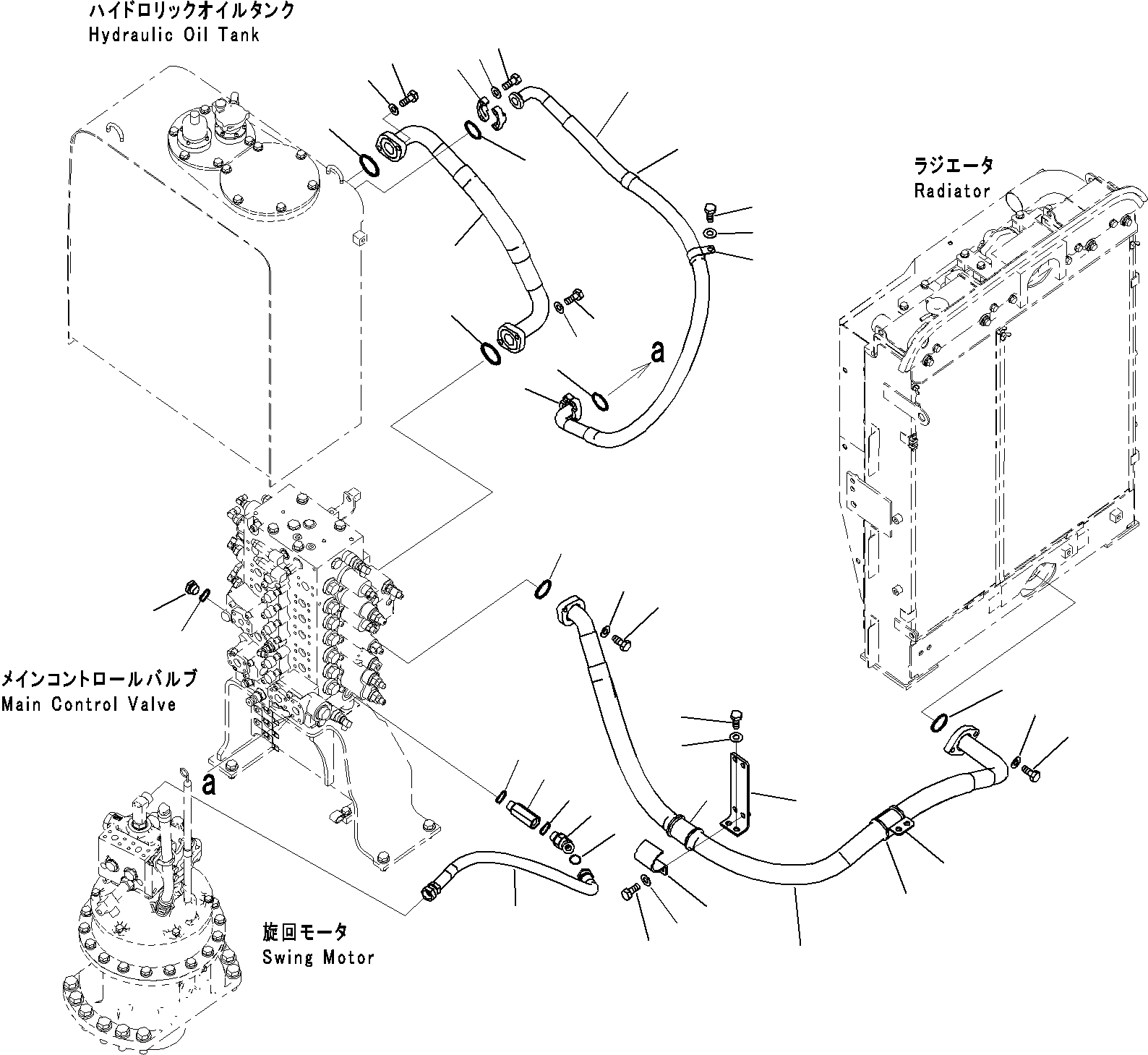 ハイドロリックオイルタンク
Hydraulic Oil Tank

ラジエータ
Radiator

a

メインコントロールバルブ
Main Control Valve

a

旋回モータ
Swing Motor