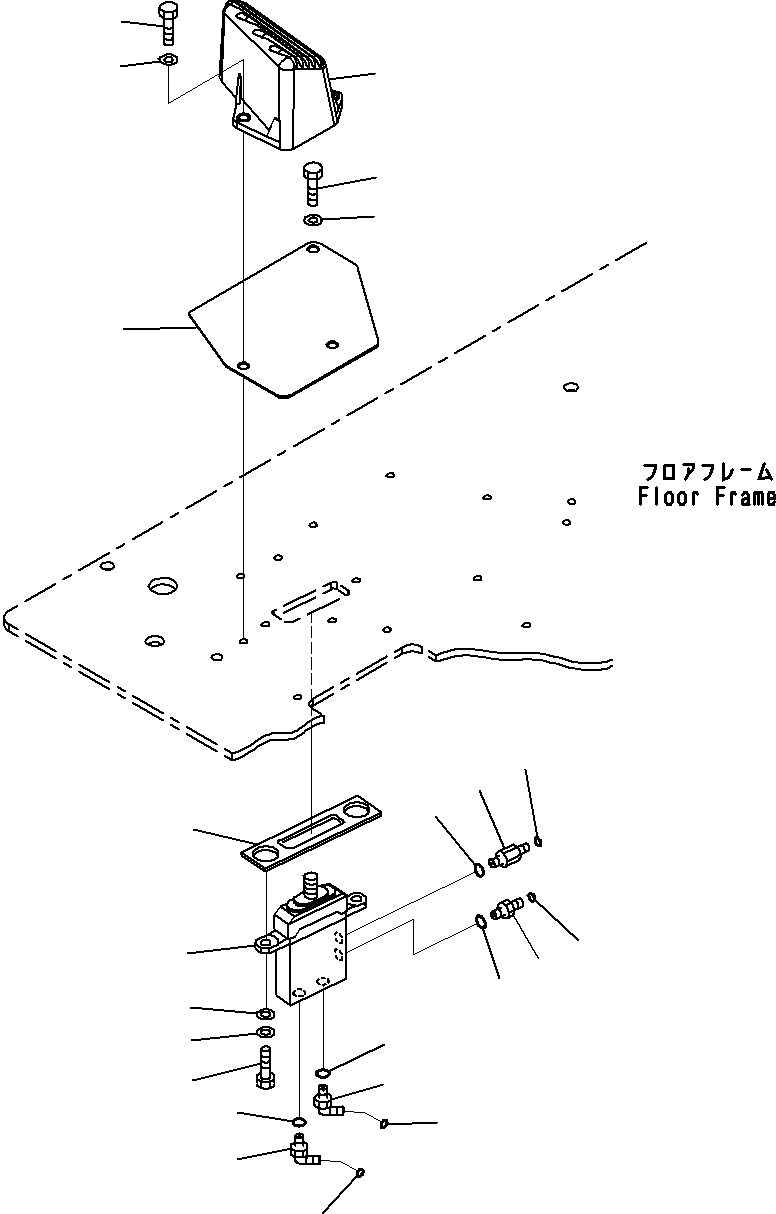 フロアフレーム
Floor Frame