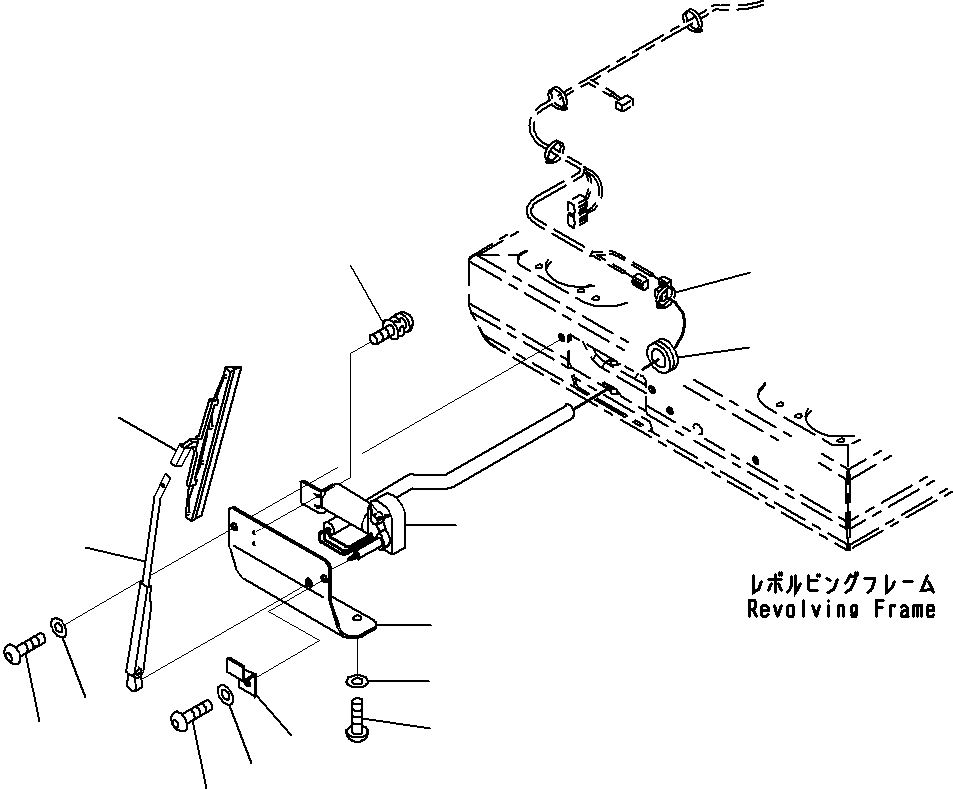 レボルビングフレーム
Revolving Frame