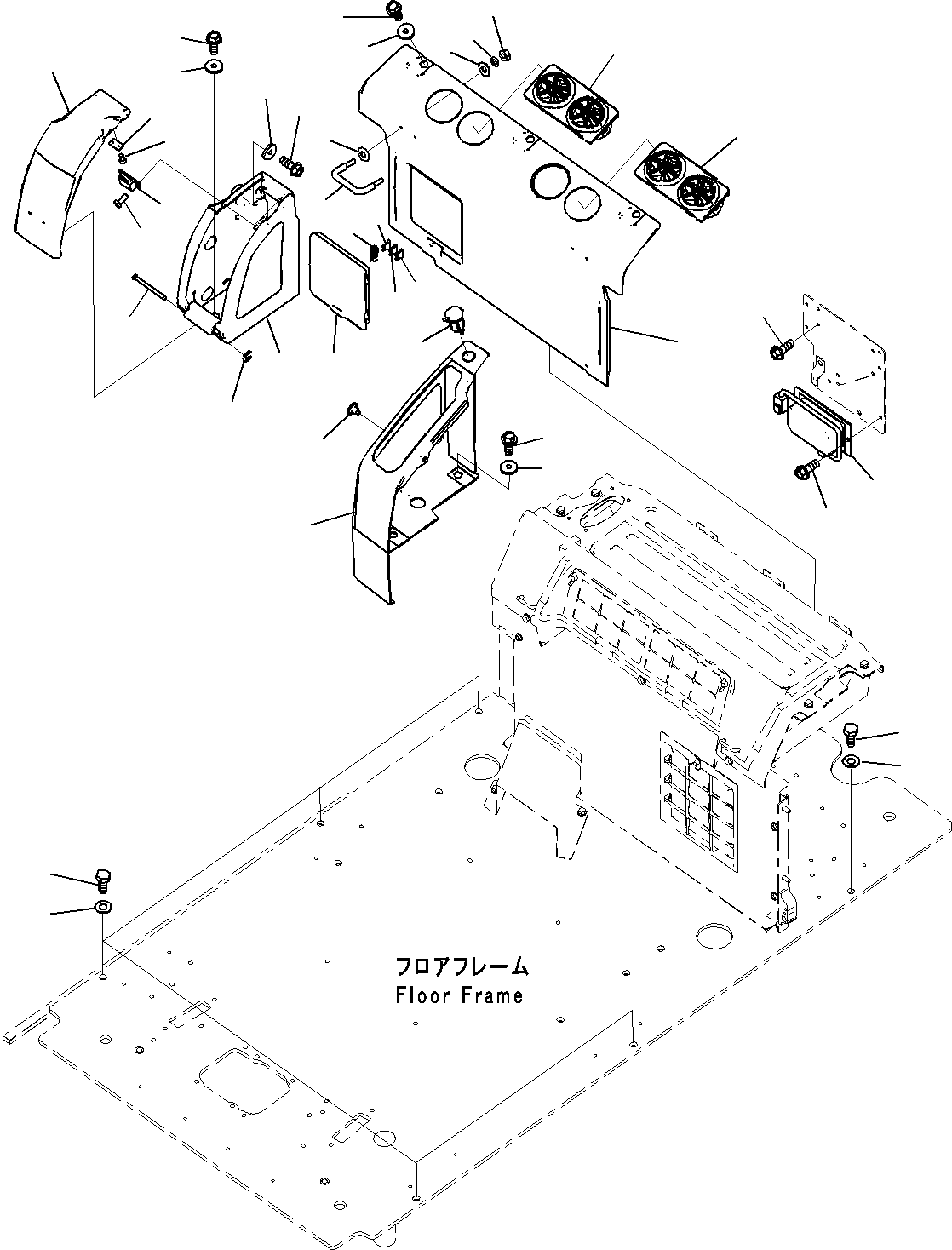 フロアフレーム
Floor Frame