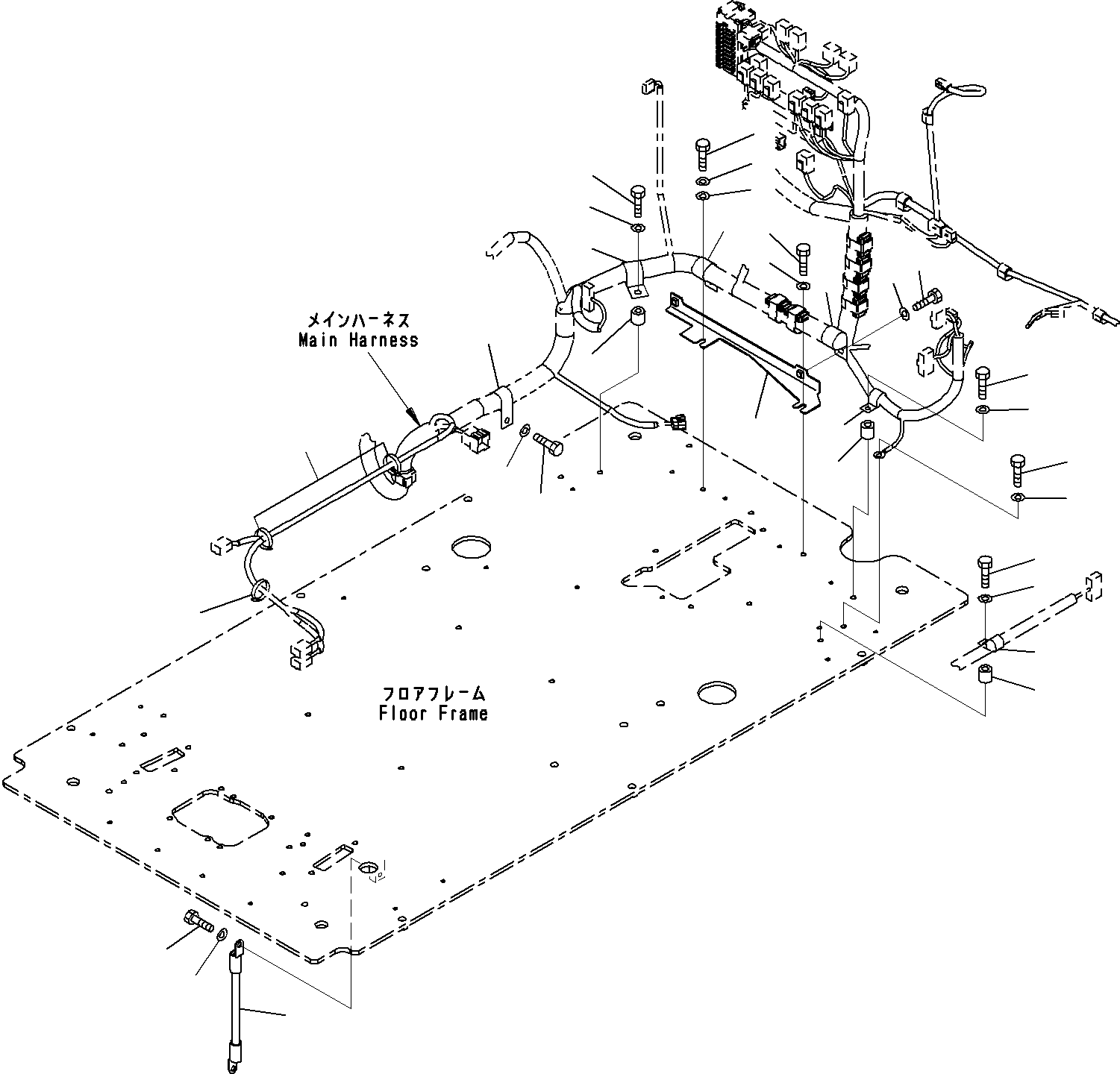 メインハーネス
Main Harness

フロアフレーム
Floor Frame