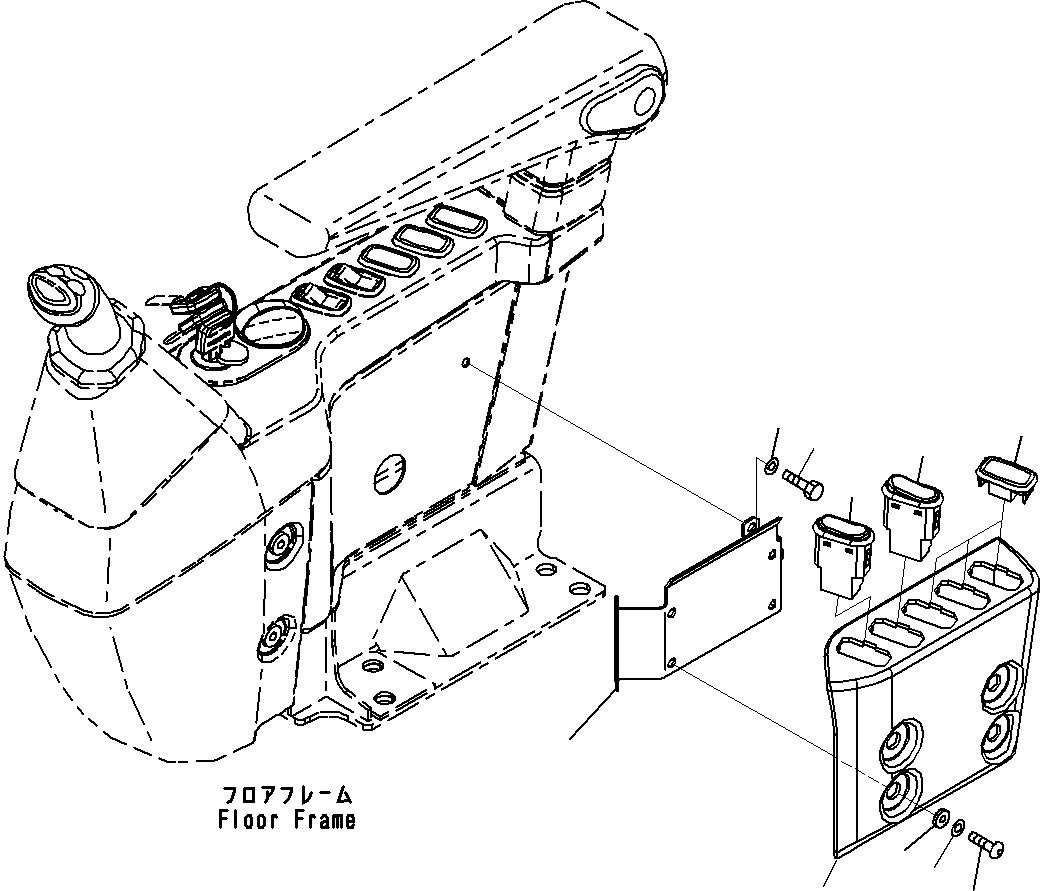 フロアフレーム
Floor Frame