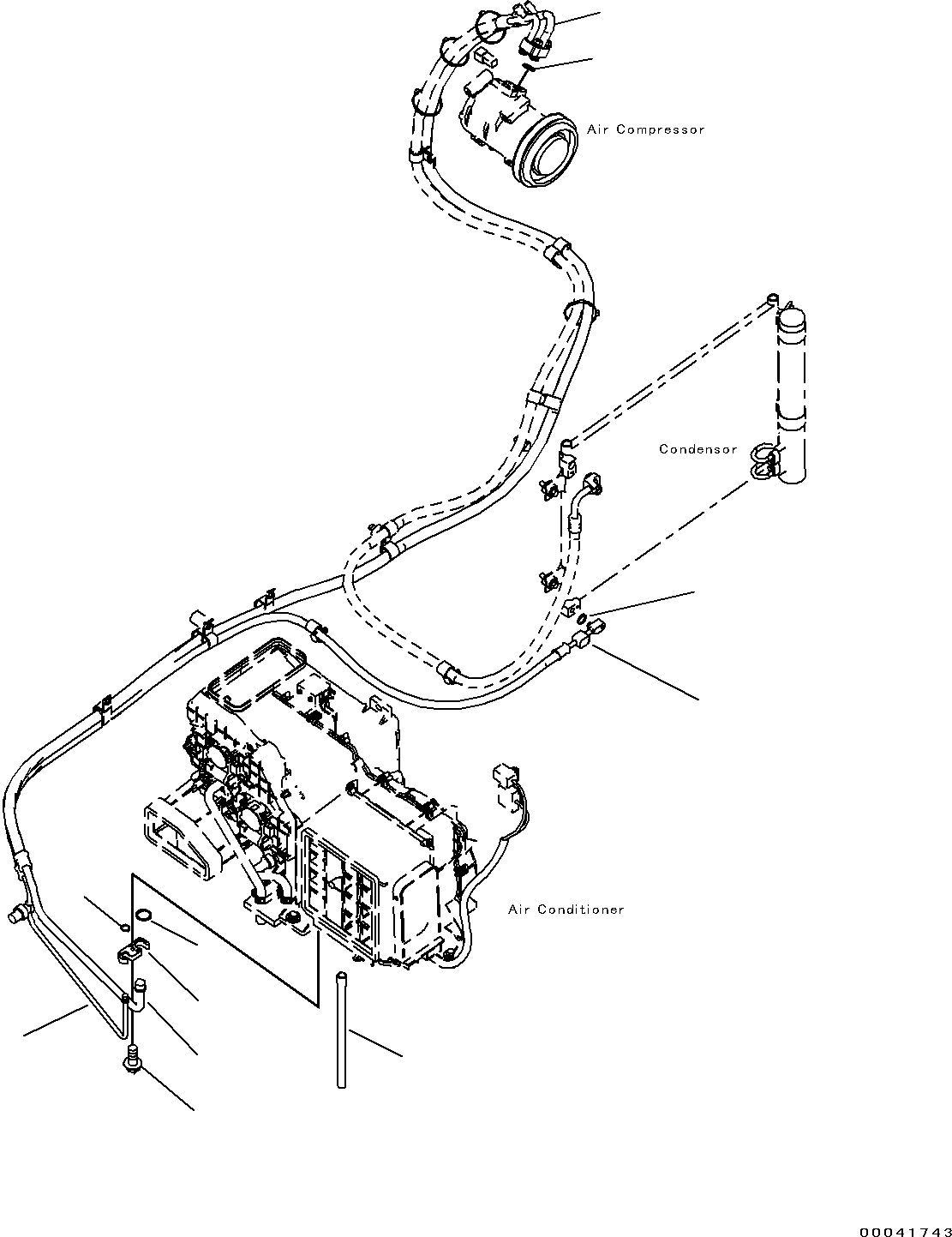 Air Compressor

Condensor

Air Conditioner

00041743