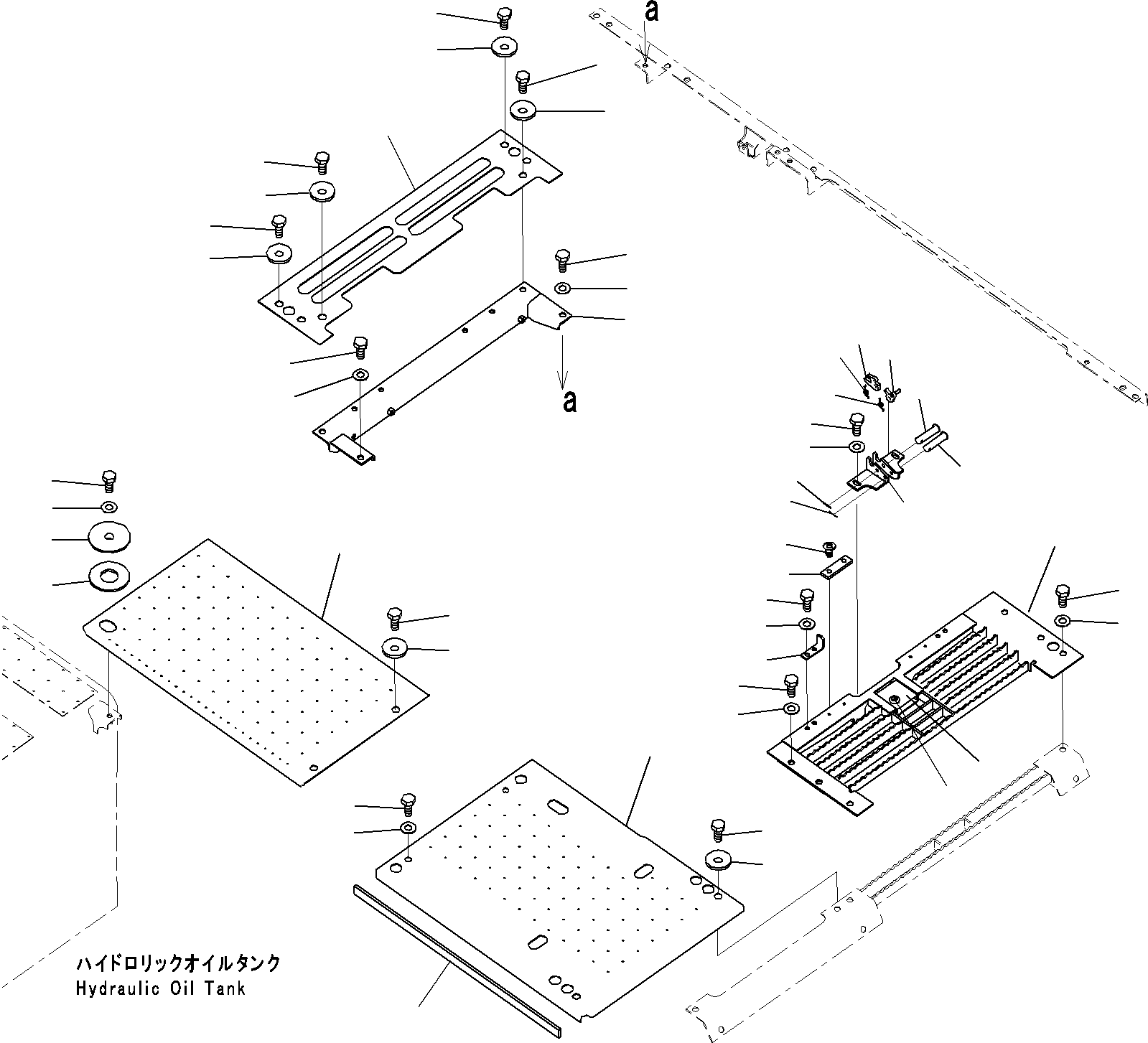 a

a

ハイドロリックオイルタンク
Hydraulic Oil Tank