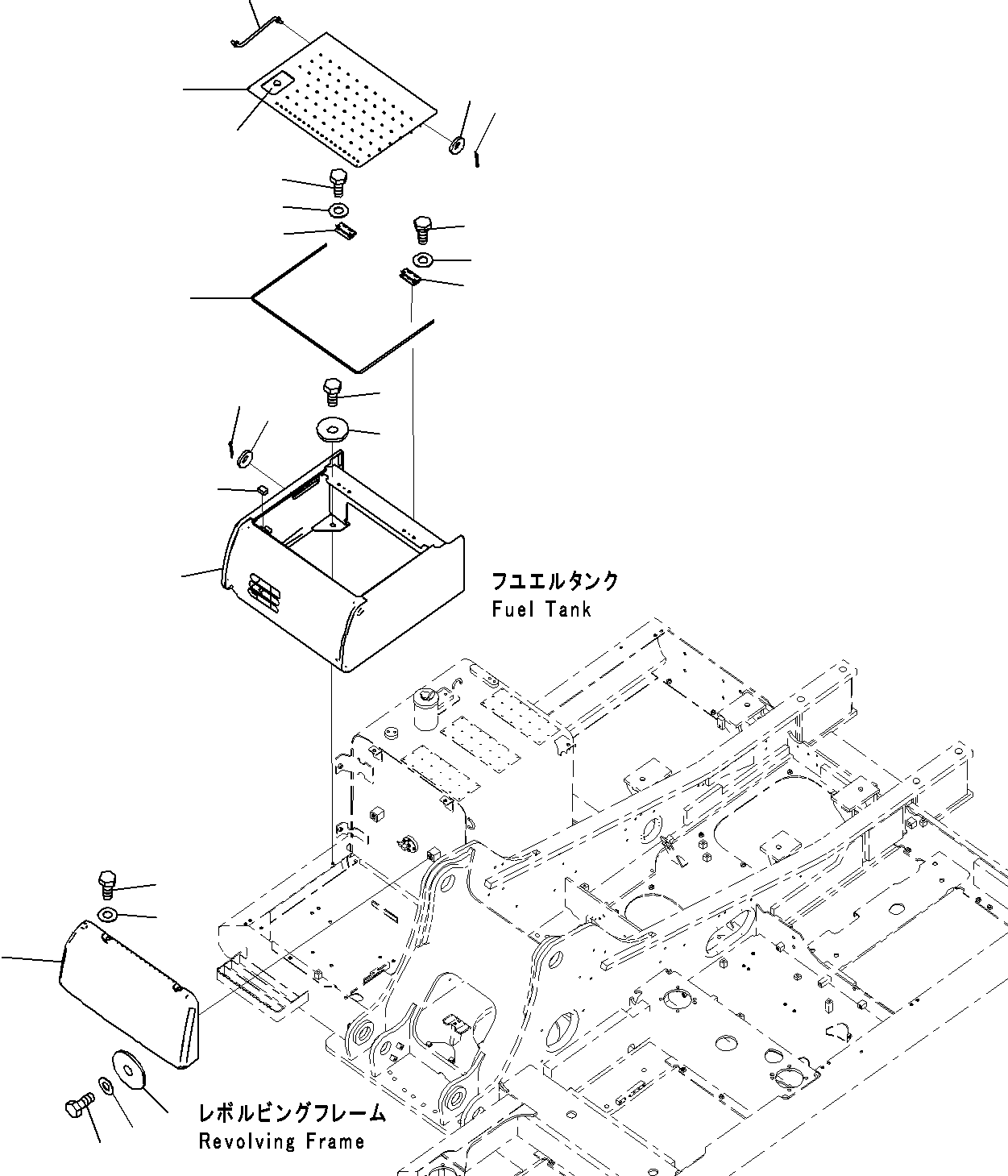 フユエルタンク
Fuel Tank

レボルビングフレーム
Revolving Frame