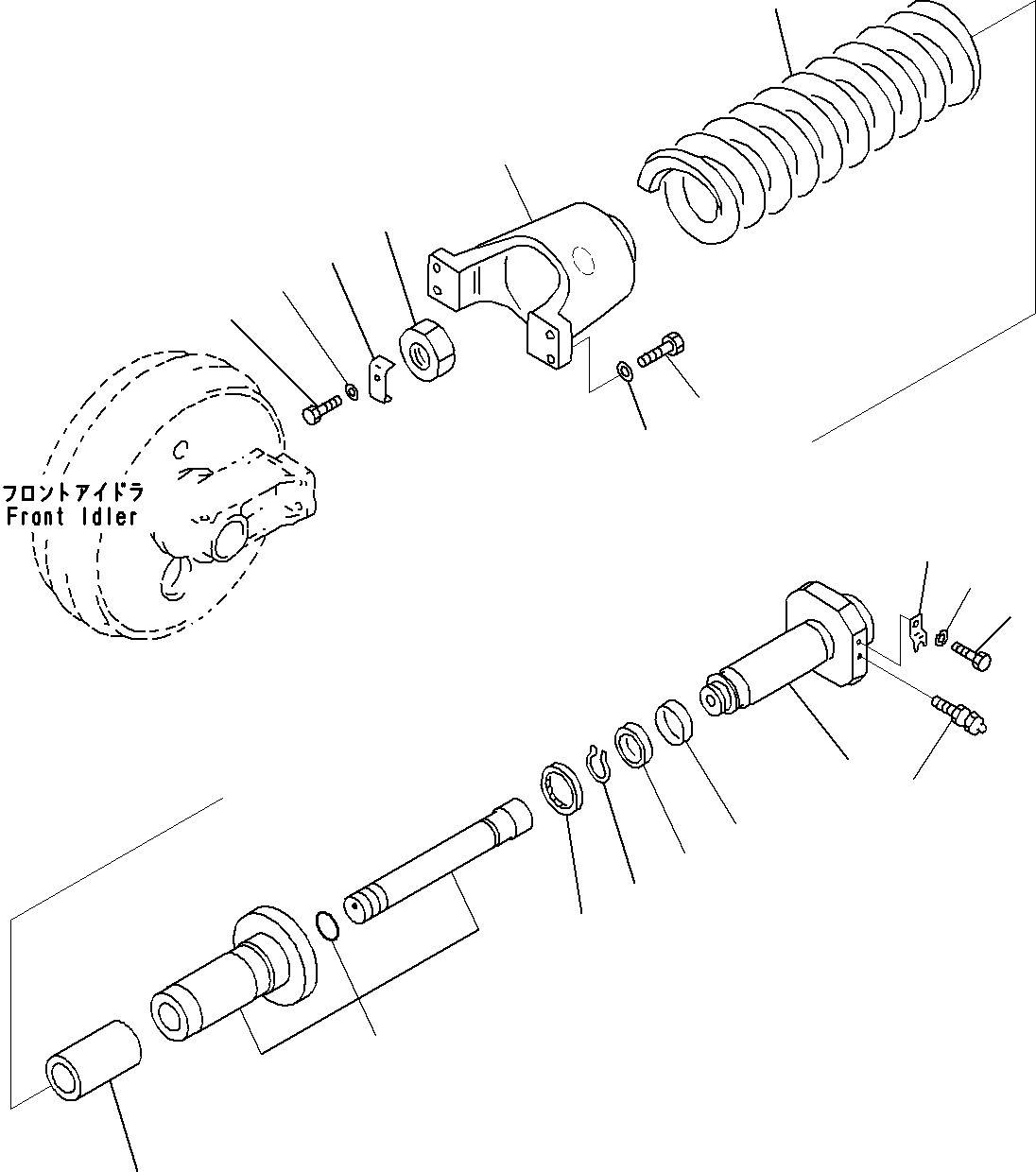 フロントアイドラ
Front Idler