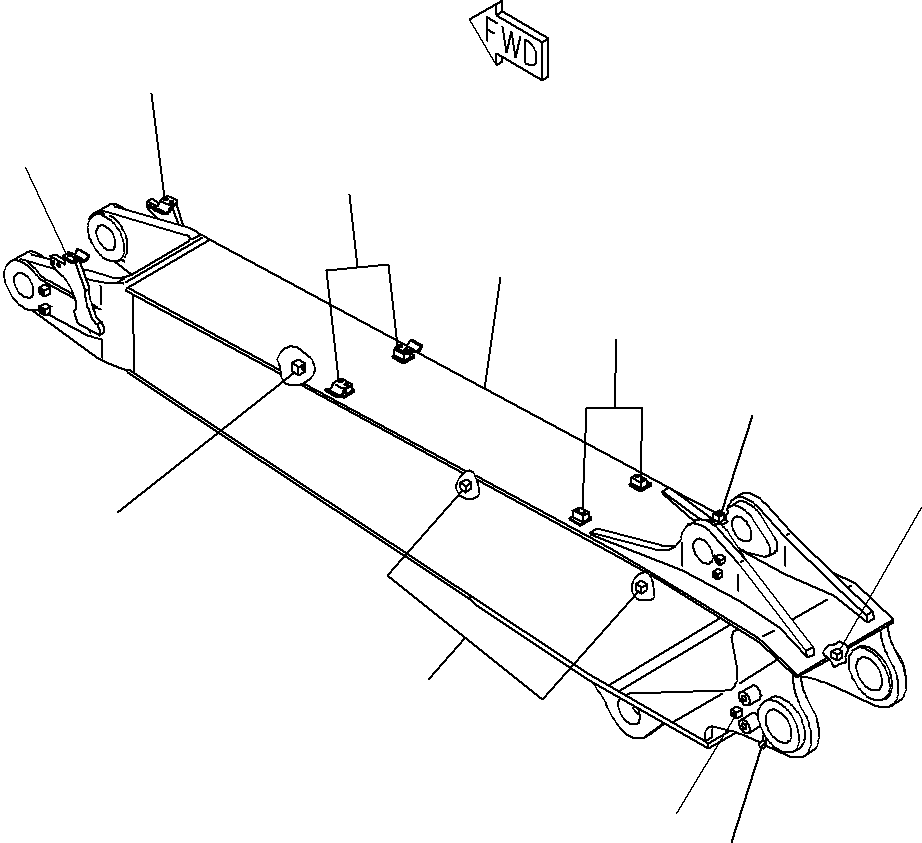 FWD