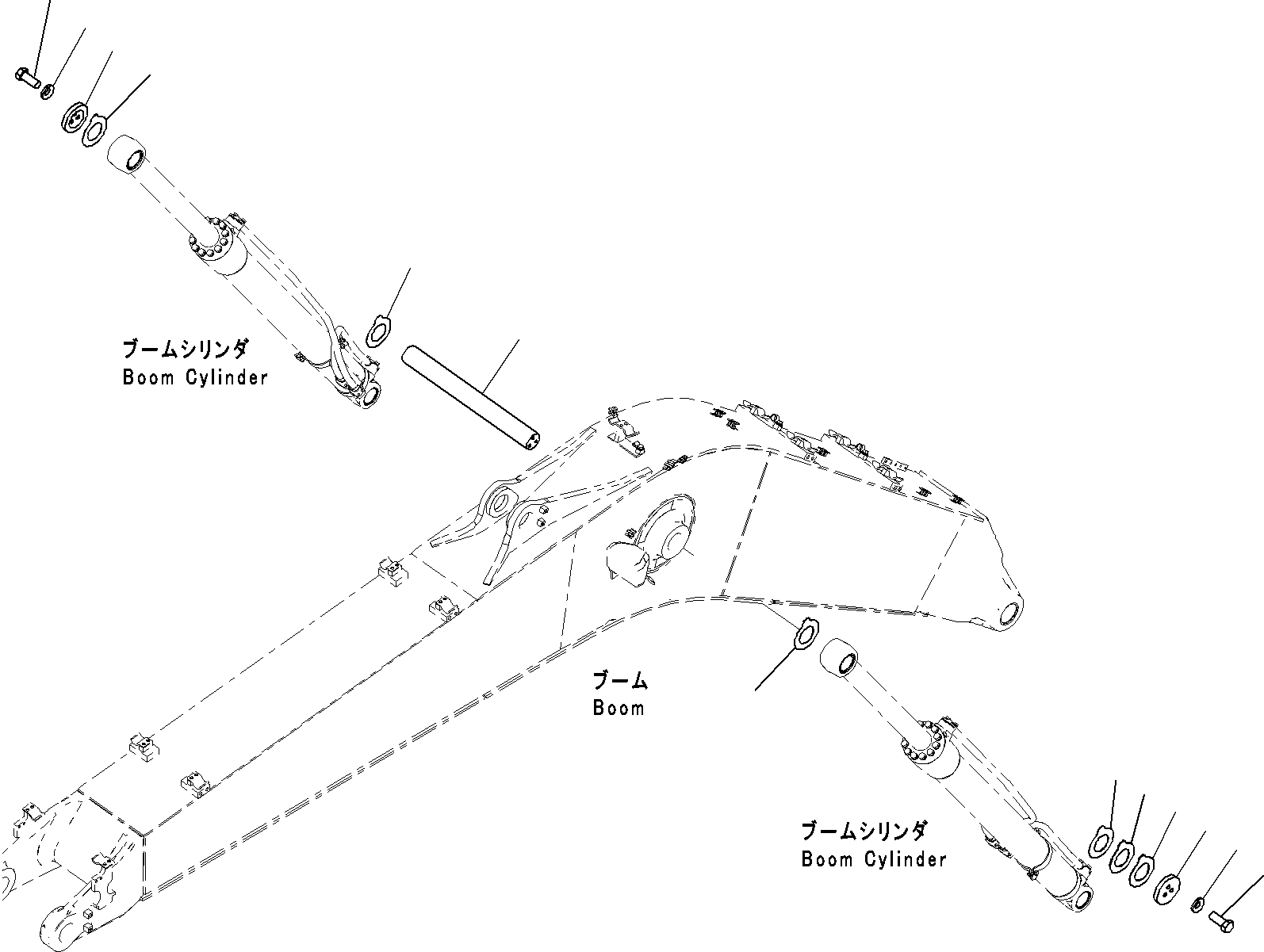 ブームシリンダ
Boom Cylinder

ブーム
Boom

ブームシリンダ
Boom Cylinder