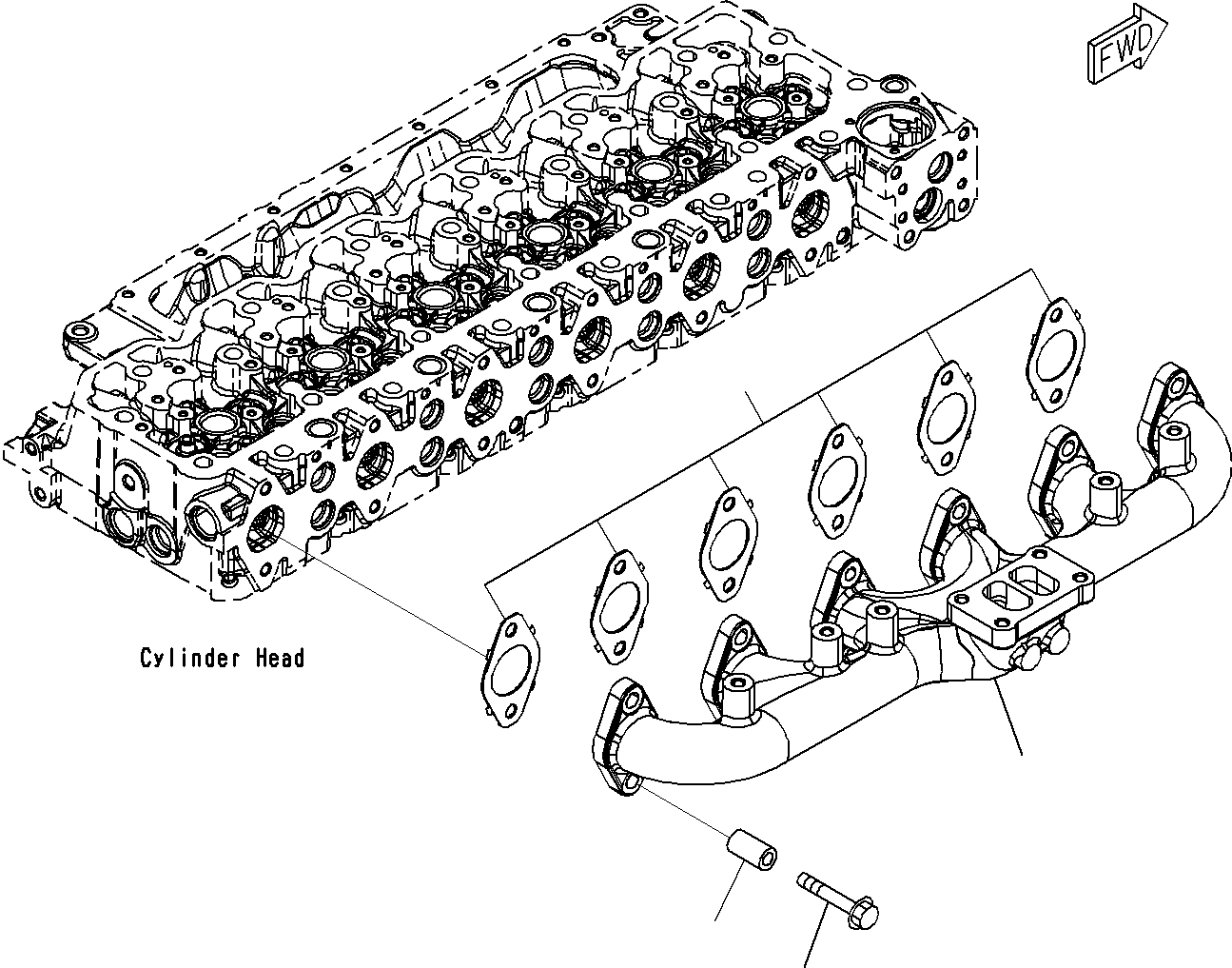 FWD

Cylinder Head