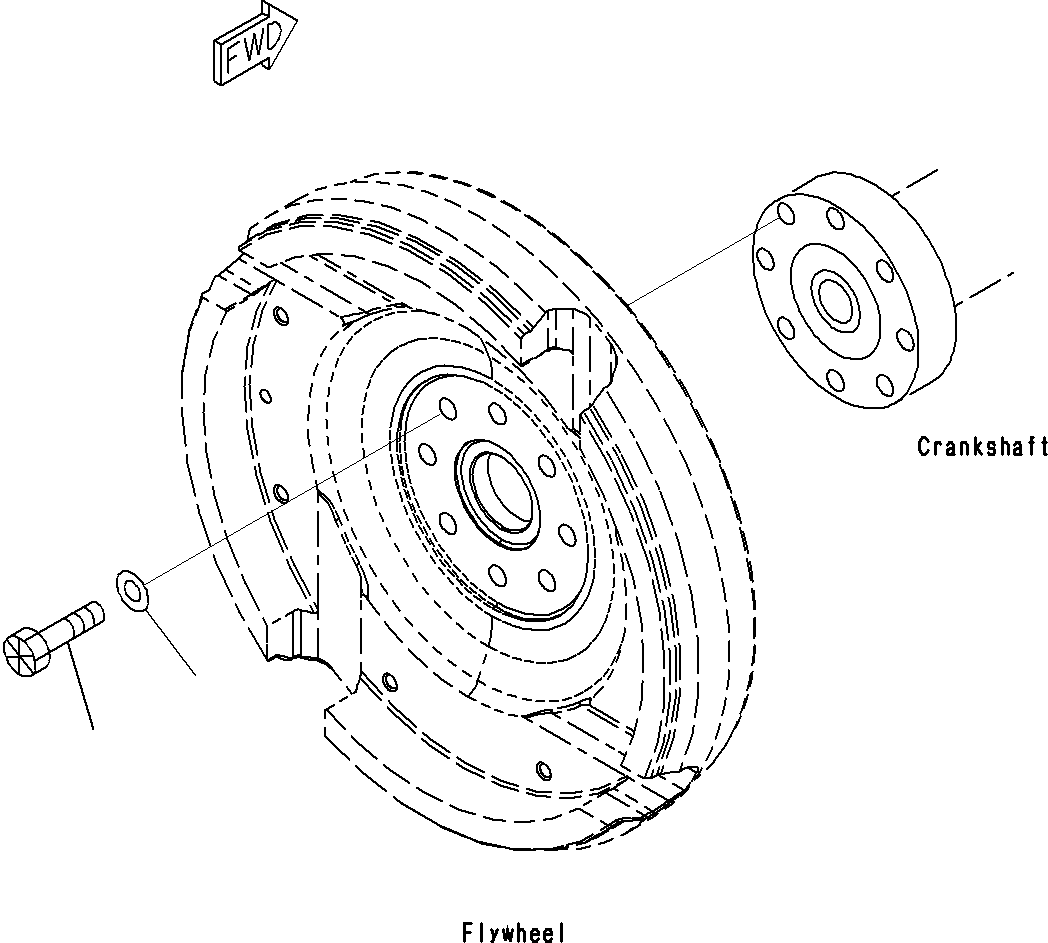 FWD

Crankshaft

Flywheel