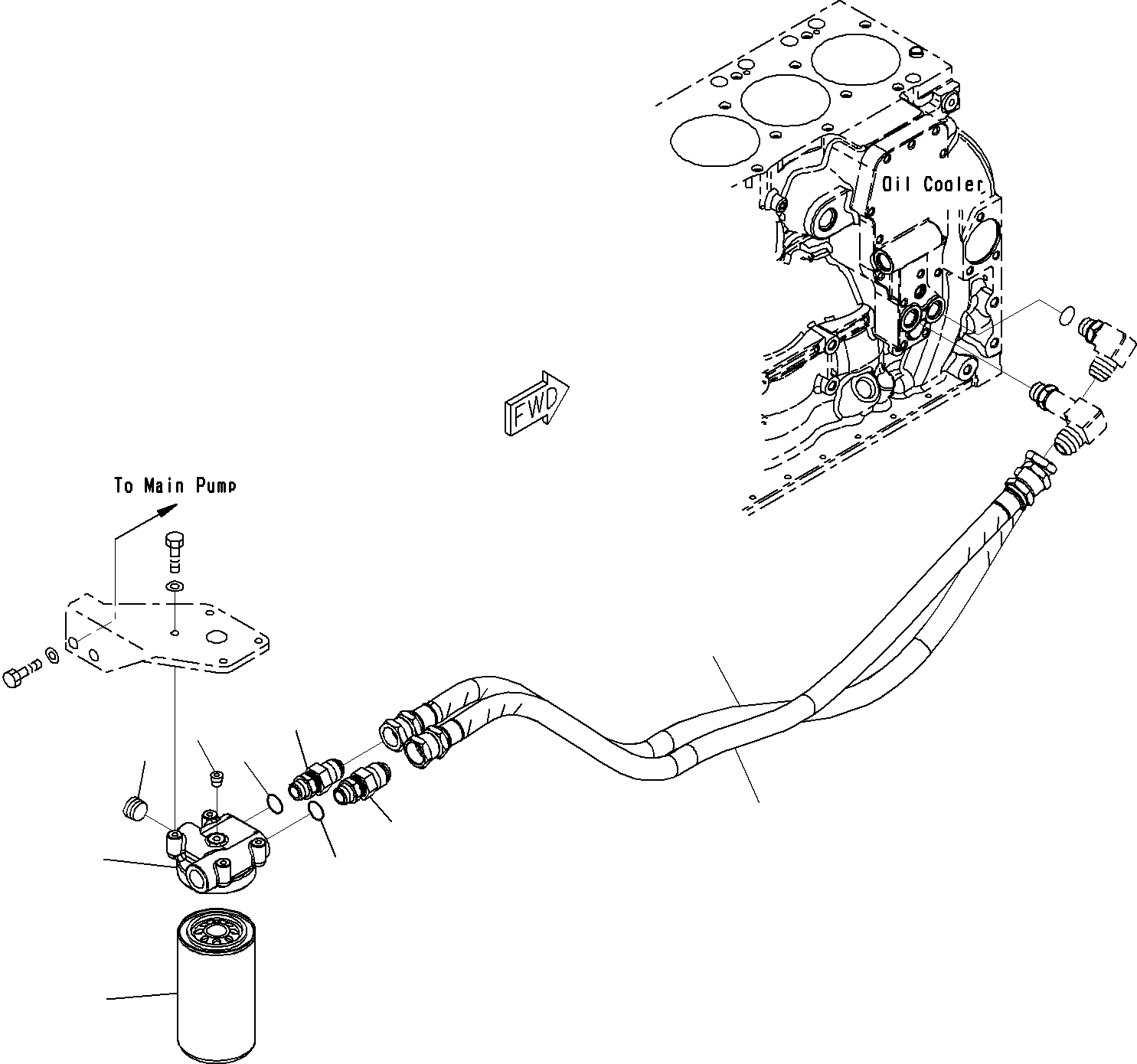 Oil Cooler

FWD

To Main Pump