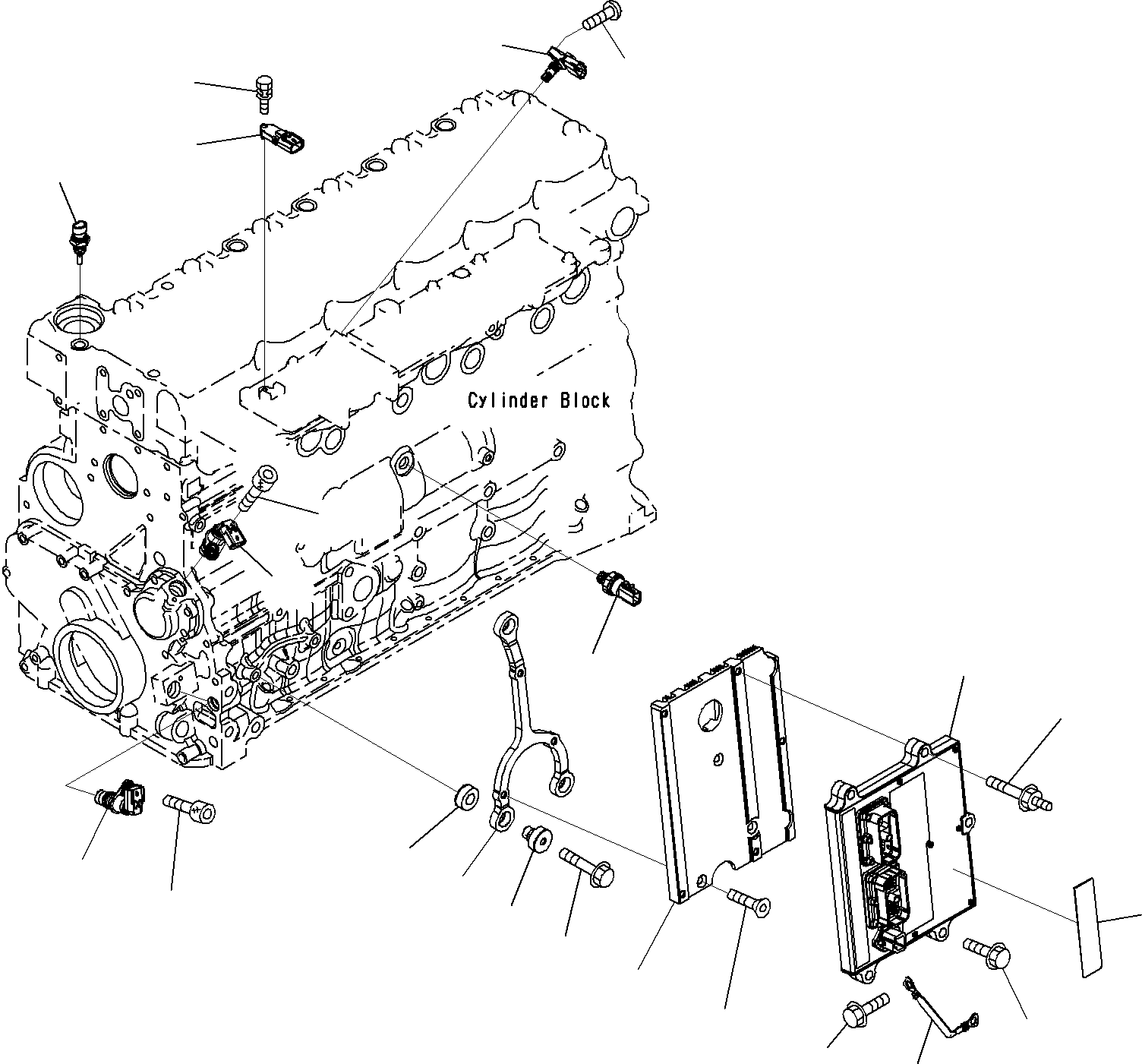 Cylinder Block