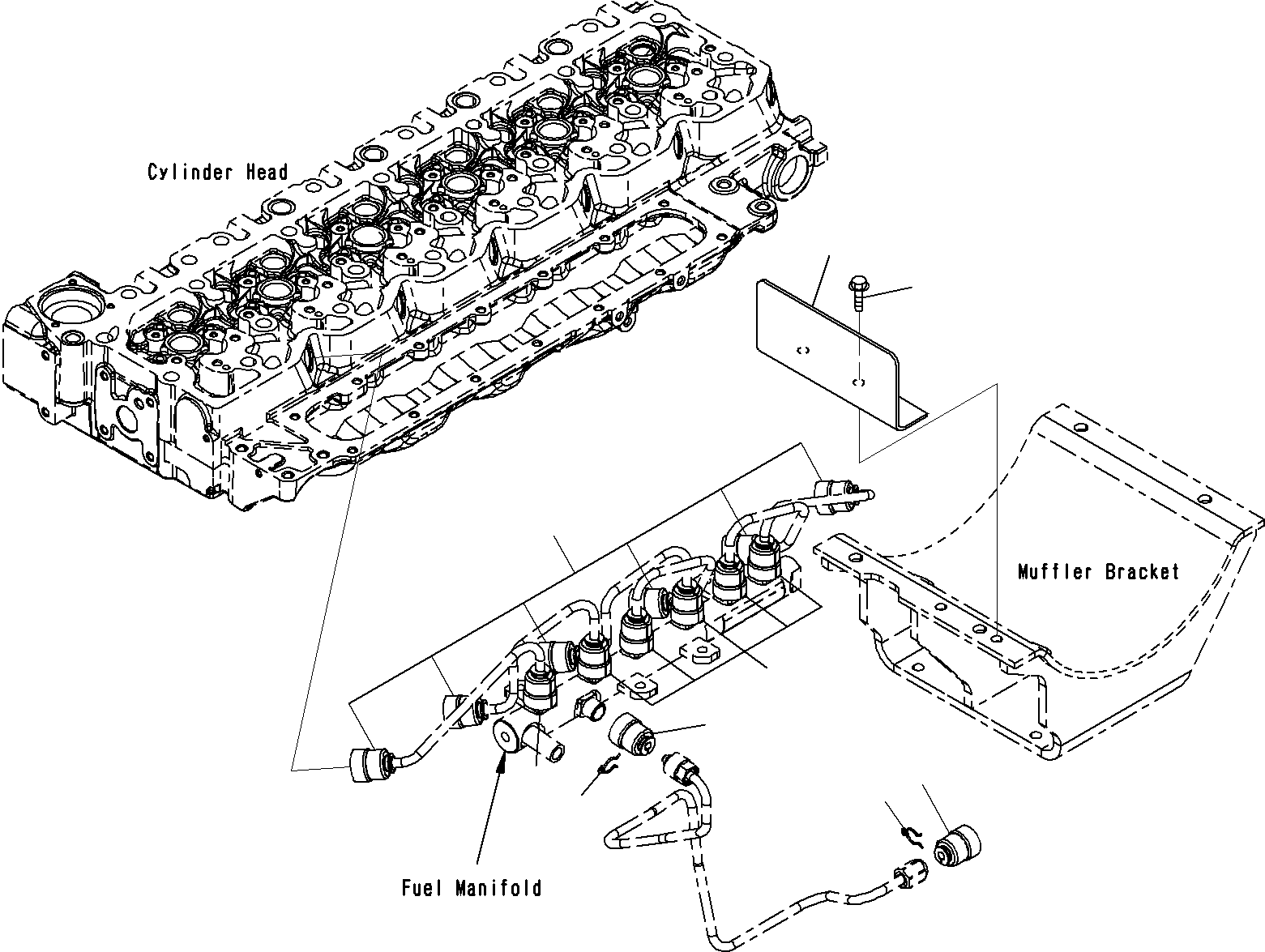 Cylinder Head

Muffler Bracket

Fuel Manifold